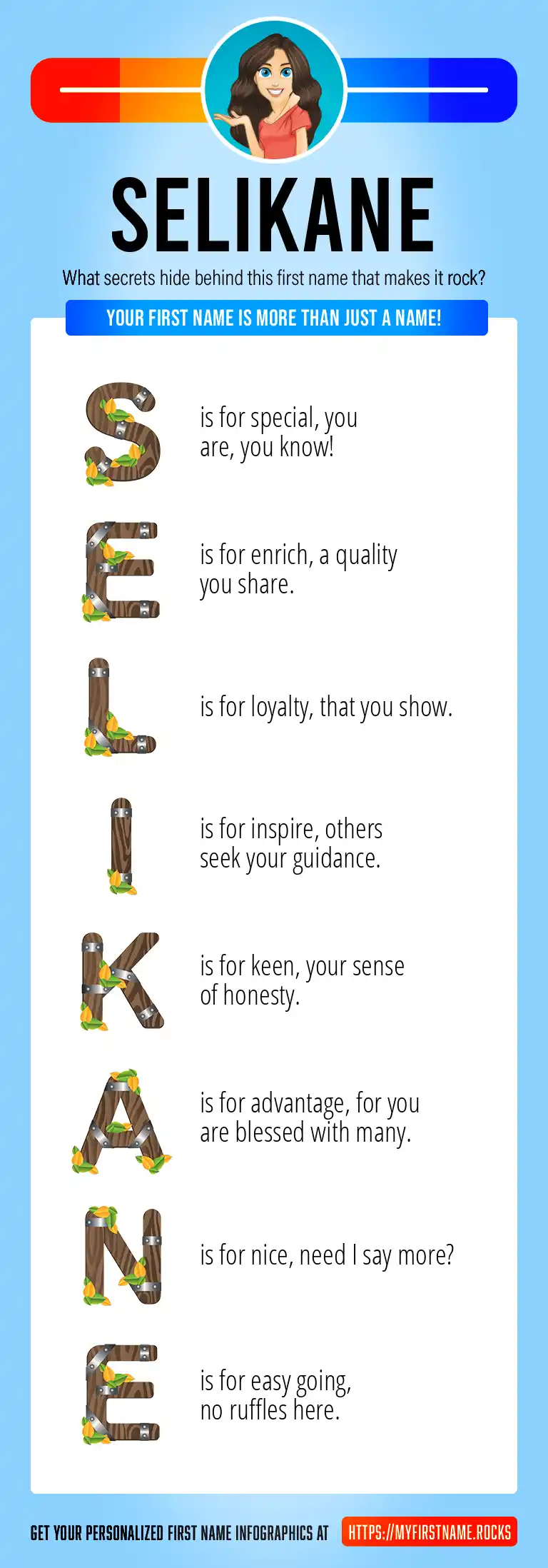 SELIKANE

What secrets hide behind this first name that makes it rock?

YOUR FIRST NAME IS MORE THAN JUST A NAME!

S is for special, you are, you know!

E is for enrich, a quality you share.

L is for loyalty, that you show.

I is for inspire, others seek your guidance.

K is for keen, your sense of honesty.

A is for advantage, for you are blessed with many.

N is for nice, need I say more?

E is for easy going, no ruffles here.

GET YOUR PERSONALIZED FIRST NAME INFOGRAPHICS AT HTTPS://MYFIRSTNAME.ROCKS