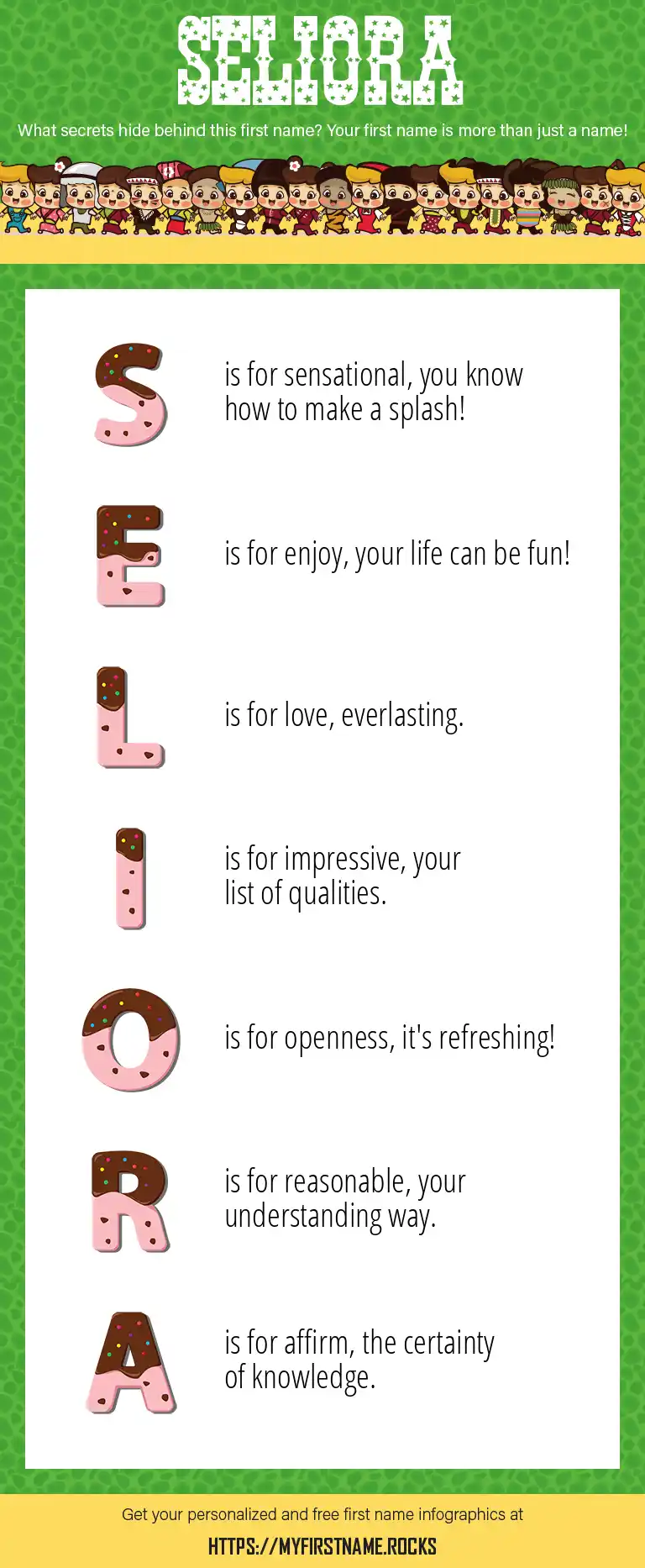 SELIORA

What secrets hide behind this first name? Your first name is more than just a name!

S is for sensational, you know how to make a splash!

E is for enjoy, your life can be fun!

L is for love, everlasting.

I is for impressive, your list of qualities.

O is for openness, it's refreshing!

R is for reasonable, your understanding way.

A is for affirm, the certainty of knowledge.

Get your personalized and free first name infographics at

HTTPS://MYFIRSTNAME.ROCKS