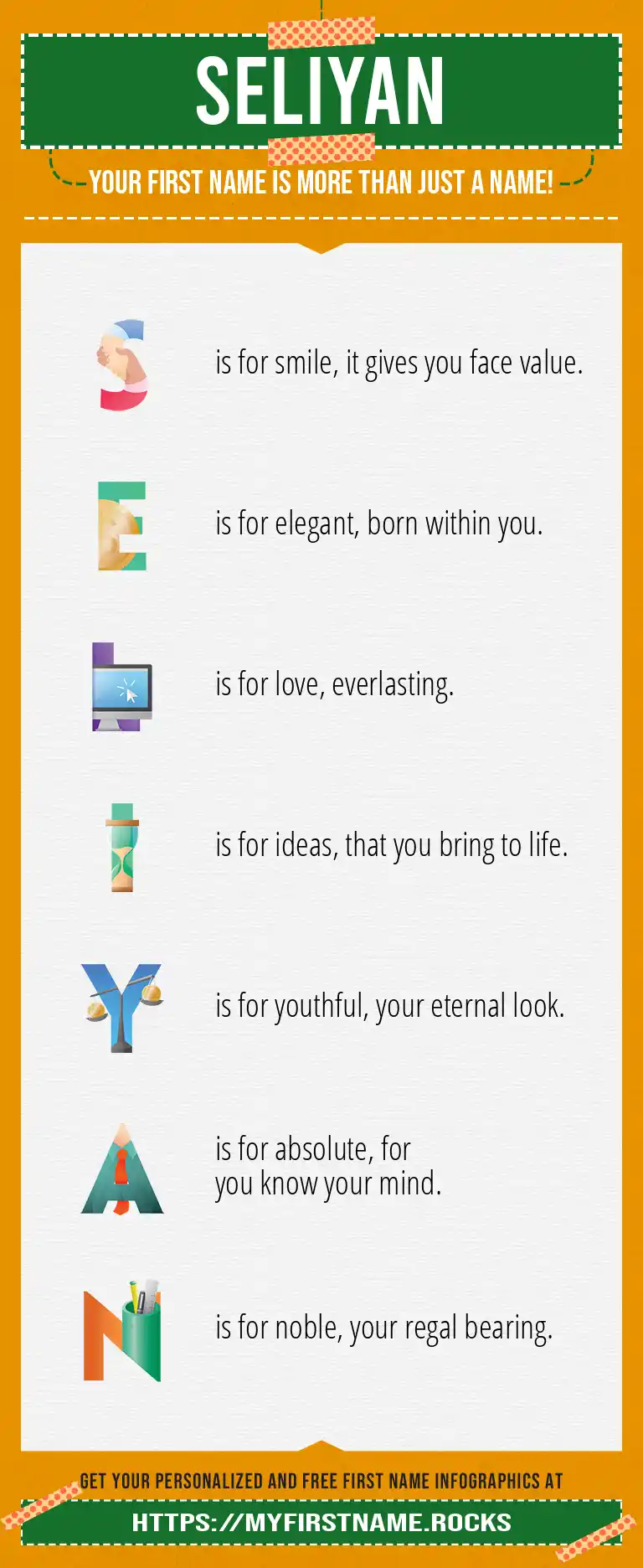 SELIYAN

YOUR FIRST NAME IS MORE THAN JUST A NAME!

S is for smile, it gives you face value.

E is for elegant, born within you.

L is for love, everlasting.

I is for ideas, that you bring to life.

Y is for youthful, your eternal look.

A is for absolute, for you know your mind.

N is for noble, your regal bearing.

GET YOUR PERSONALIZED AND FREE FIRST NAME INFOGRAPHICS AT

HTTPS://MYFIRSTNAME.ROCKS