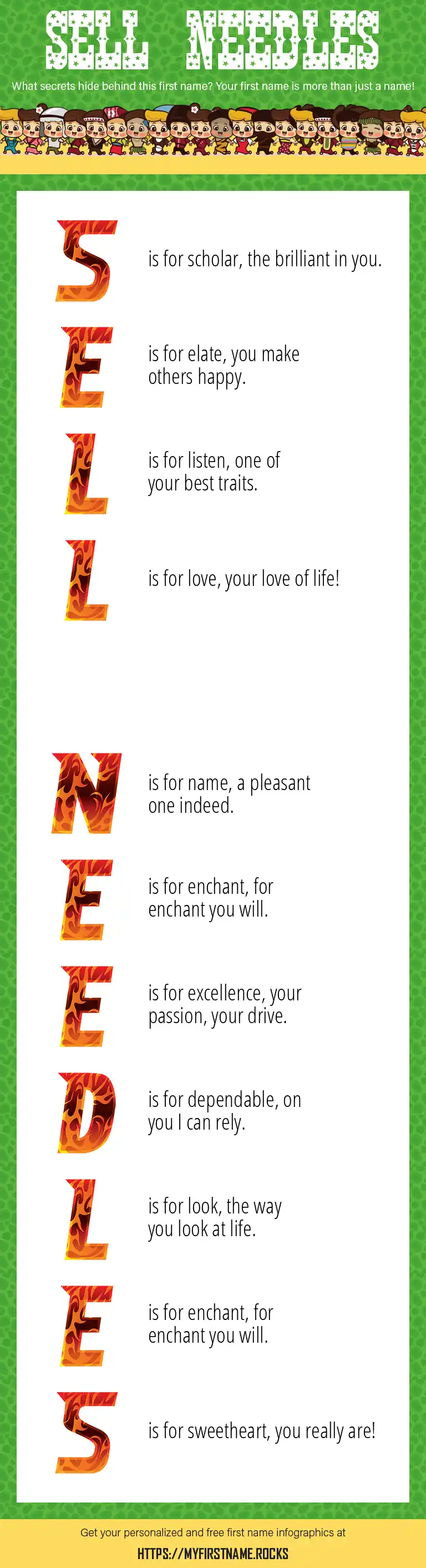 SELL NEEDLES

What secrets hide behind this first name? Your first name is more than just a name!

S is for scholar, the brilliant in you.

E is for elate, you make others happy.

L is for listen, one of your best traits.

L is for love, your love of life!

N is for name, a pleasant one indeed.

E is for enchant, for enchant you will.

E is for excellence, your passion, your drive.

D is for dependable, on you I can rely.

L is for look, the way you look at life.

E is for enchant, for enchant you will.

S is for sweetheart, you really are!

Get your personalized and free first name infographics at

HTTPS://MYFIRSTNAME.ROCKS