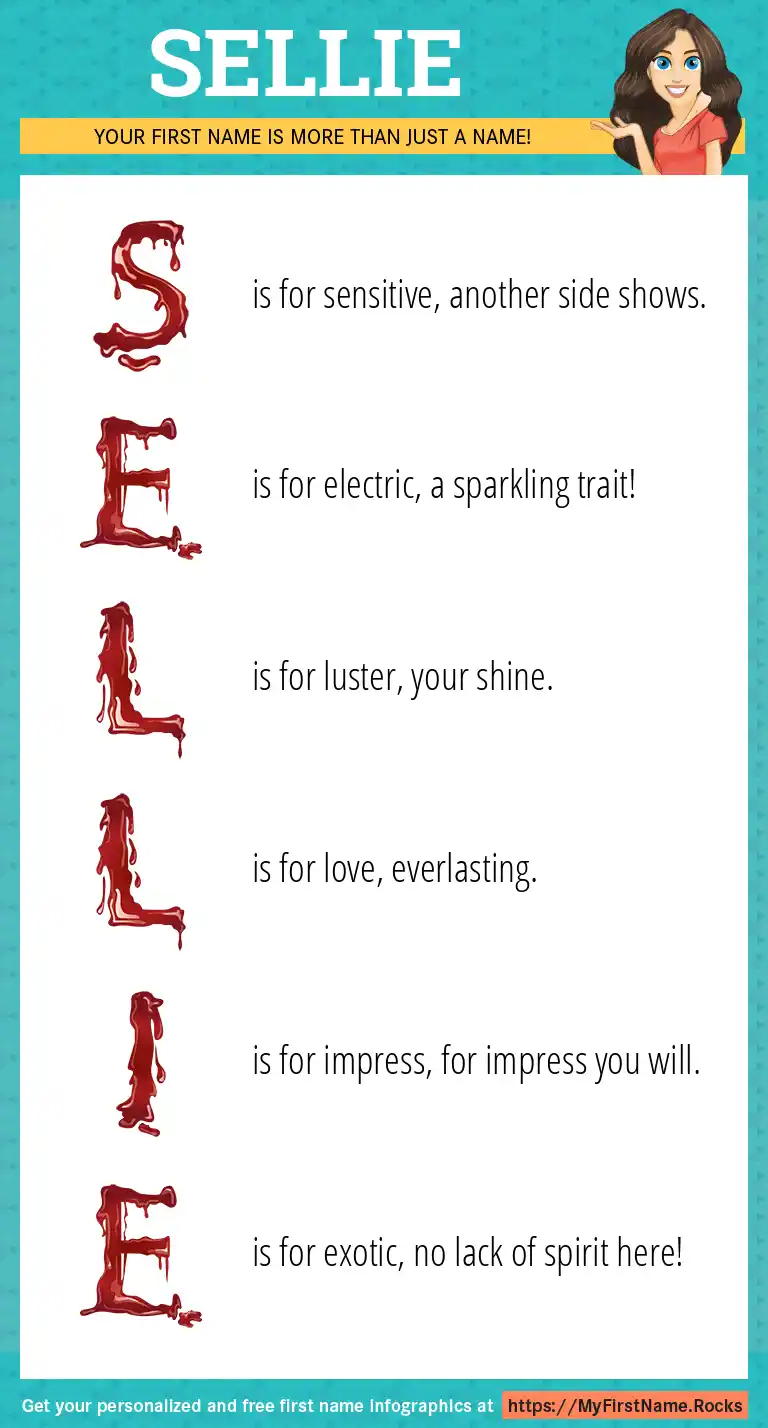 SELLIE

YOUR FIRST NAME IS MORE THAN JUST A NAME!

S is for sensitive, another side shows.

E is for electric, a sparkling trait!

L is for luster, your shine.

L is for love, everlasting.

I is for impress, for impress you will.

E is for exotic, no lack of spirit here!

Get your personalized and free first name infographics at https://MyFirstName.Rocks