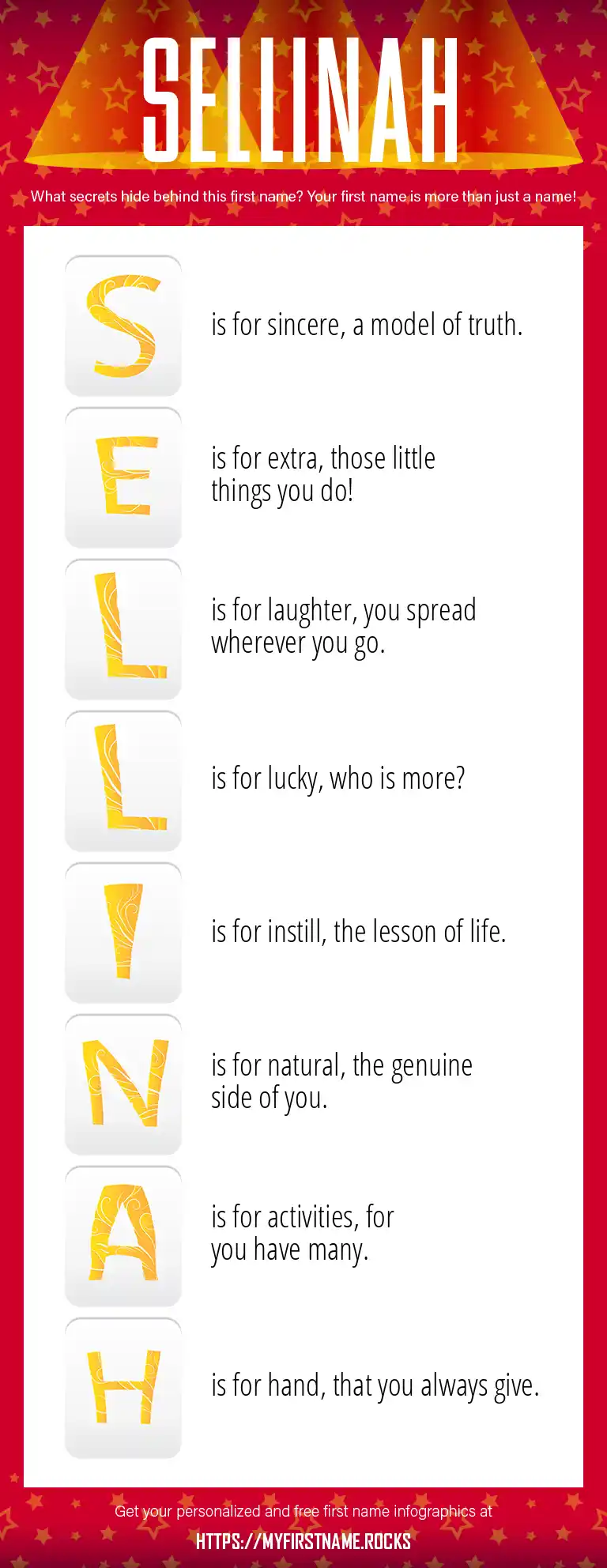 SELLINAH

What secrets hide behind this first name? Your first name is more than just a name!

S is for sincere, a model of truth.

E is for extra, those little things you do!

L is for laughter, you spread wherever you go.

L is for lucky, who is more?

I is for instill, the lesson of life.

N is for natural, the genuine side of you.

A is for activities, for you have many.

H is for hand, that you always give.

Get your personalized and free first name infographics at

HTTPS://MYFIRSTNAME.ROCKS