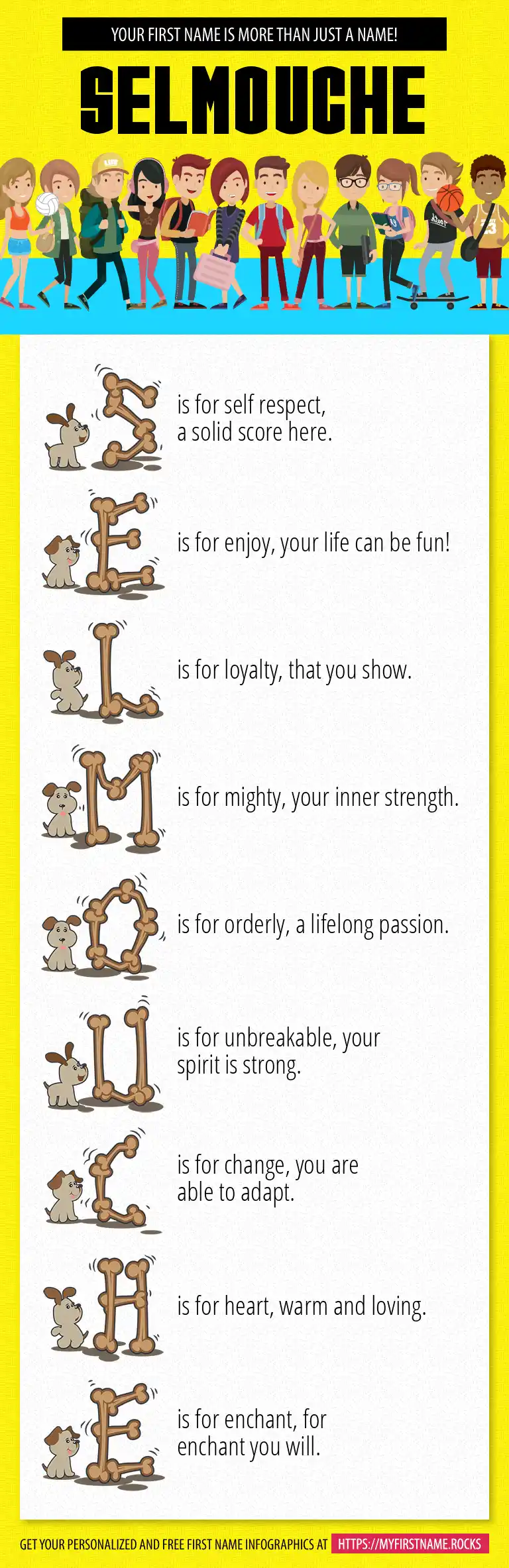 YOUR FIRST NAME IS MORE THAN JUST A NAME!

SELMOUCHE

S is for self respect, a solid score here.

E is for enjoy, your life can be fun!

L is for loyalty, that you show.

M is for mighty, your inner strength.

O is for orderly, a lifelong passion.

U is for unbreakable, your spirit is strong.

C is for change, you are able to adapt.

H is for heart, warm and loving.

E is for enchant, for enchant you will.

GET YOUR PERSONALIZED AND FREE FIRST NAME INFOGRAPHICS AT HTTPS://MYFIRSTNAME.ROCKS