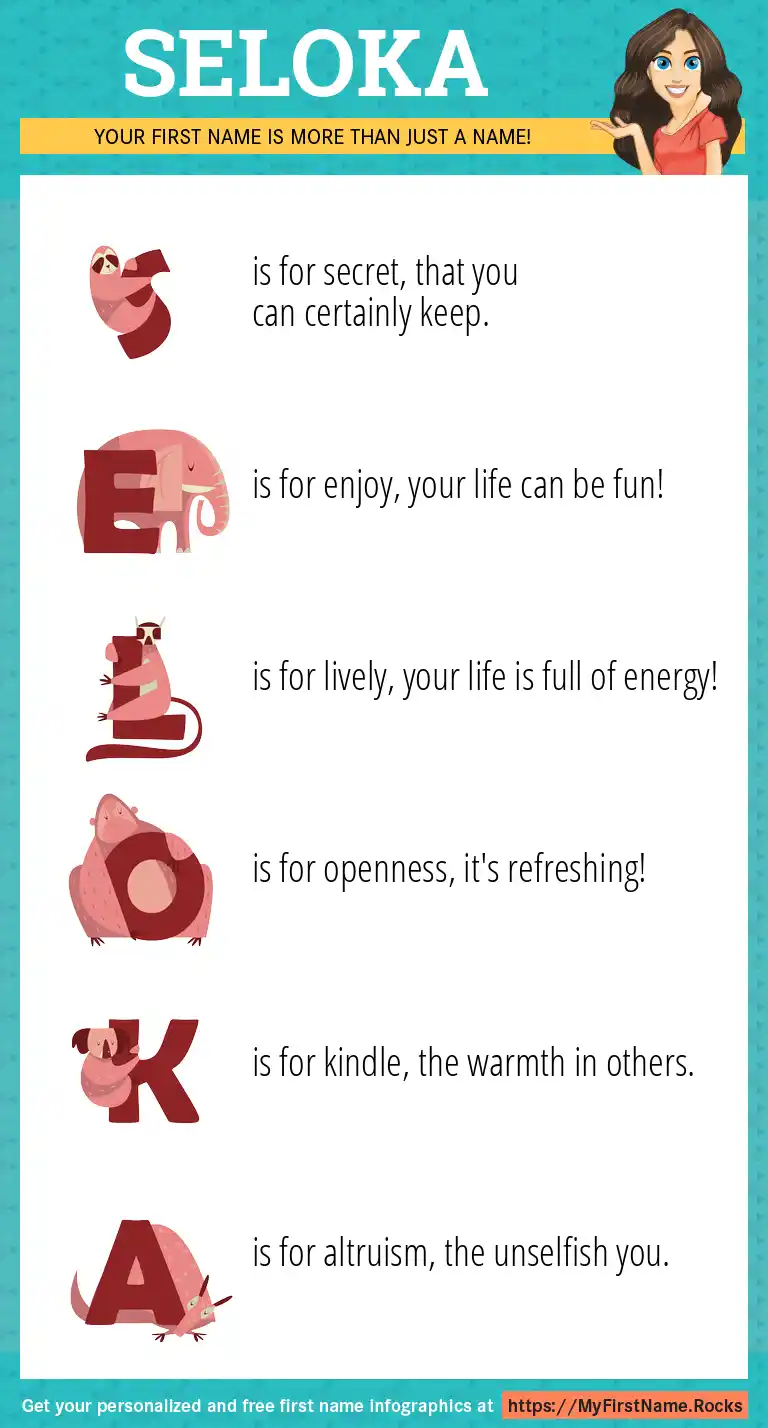 SELOKA

YOUR FIRST NAME IS MORE THAN JUST A NAME!

S is for secret, that you can certainly keep.

E is for enjoy, your life can be fun!

L is for lively, your life is full of energy!

O is for openness, it's refreshing!

K is for kindle, the warmth in others.

A is for altruism, the unselfish you.

Get your personalized and free first name infographics at https://MyFirstName.Rocks