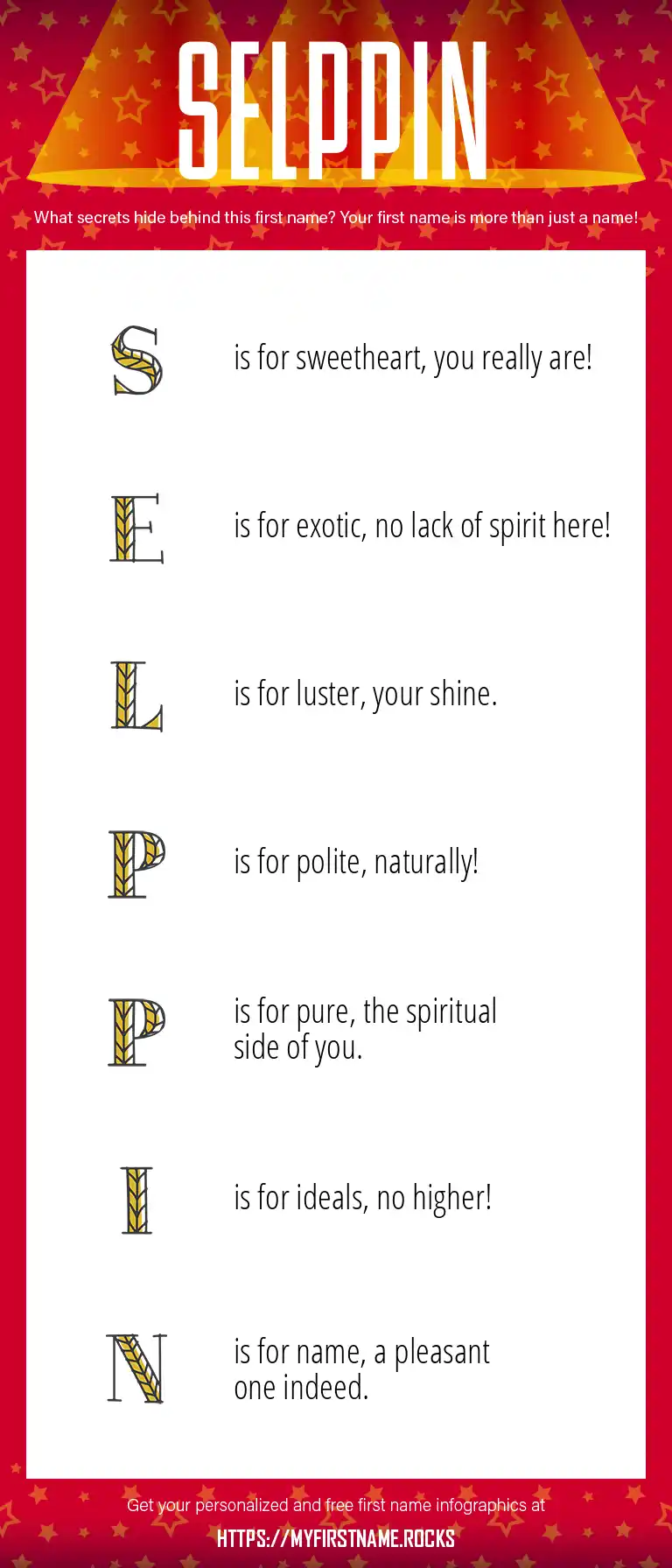 SELPPIN

What secrets hide behind this first name? Your first name is more than just a name!

S is for sweetheart, you really are!

E is for exotic, no lack of spirit here!

L is for luster, your shine.

P is for polite, naturally!

P is for pure, the spiritual side of you.

I is for ideals, no higher!

N is for name, a pleasant one indeed.

Get your personalized and free first name infographics at

HTTPS://MYFIRSTNAME.ROCKS