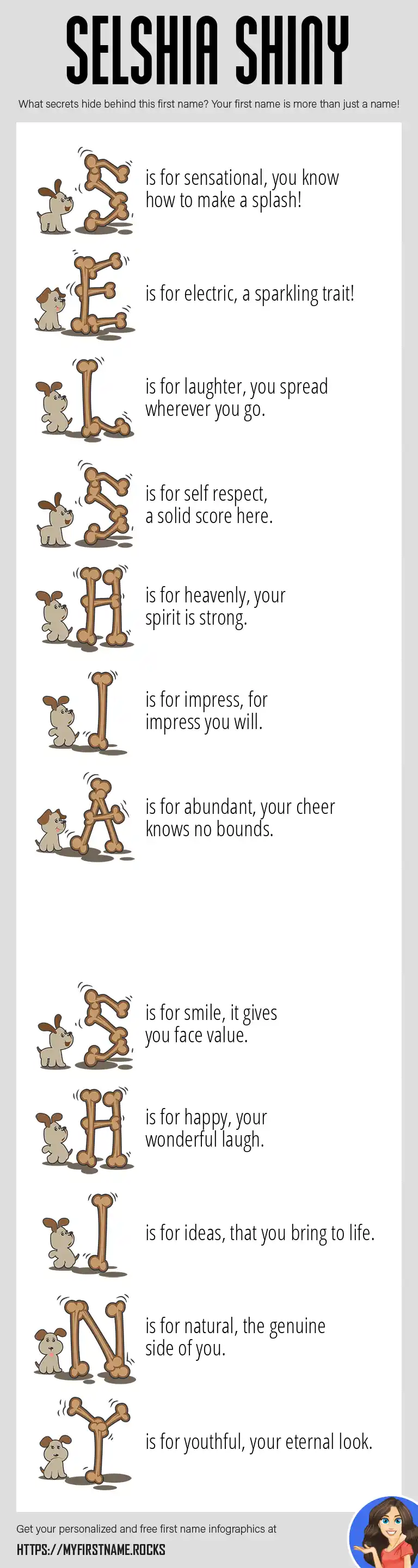 SELSHIA SHINY

What secrets hide behind this first name? Your first name is more than just a name!

S is for sensational, you know how to make a splash!

E is for electric, a sparkling trait!

L is for laughter, you spread wherever you go.

S is for self respect, a solid score here.

H is for heavenly, your spirit is strong.

I is for impress, for impress you will.

A is for abundant, your cheer knows no bounds.

S is for smile, it gives you face value.

H is for happy, your wonderful laugh.

I is for ideas, that you bring to life.

N is for natural, the genuine side of you.

Y is for youthful, your eternal look.

Get your personalized and free first name infographics at

HTTPS://MYFIRSTNAME.ROCKS