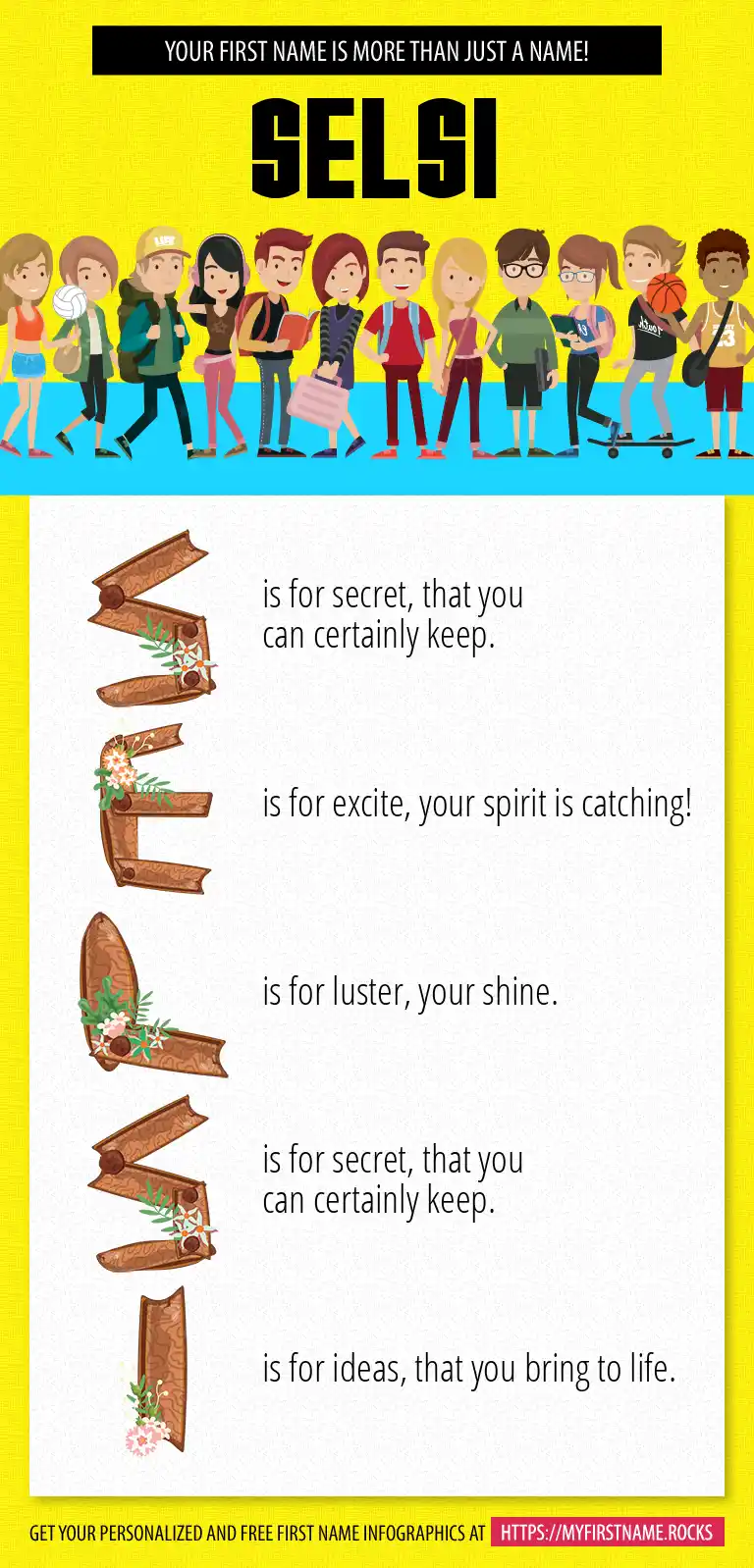 YOUR FIRST NAME IS MORE THAN JUST A NAME!

SELSI

S is for secret, that you can certainly keep.

E is for excite, your spirit is catching!

L is for luster, your shine.

S is for secret, that you can certainly keep.

I is for ideas, that you bring to life.

GET YOUR PERSONALIZED AND FREE FIRST NAME INFOGRAPHICS AT HTTPS://MYFIRSTNAME.ROCKS