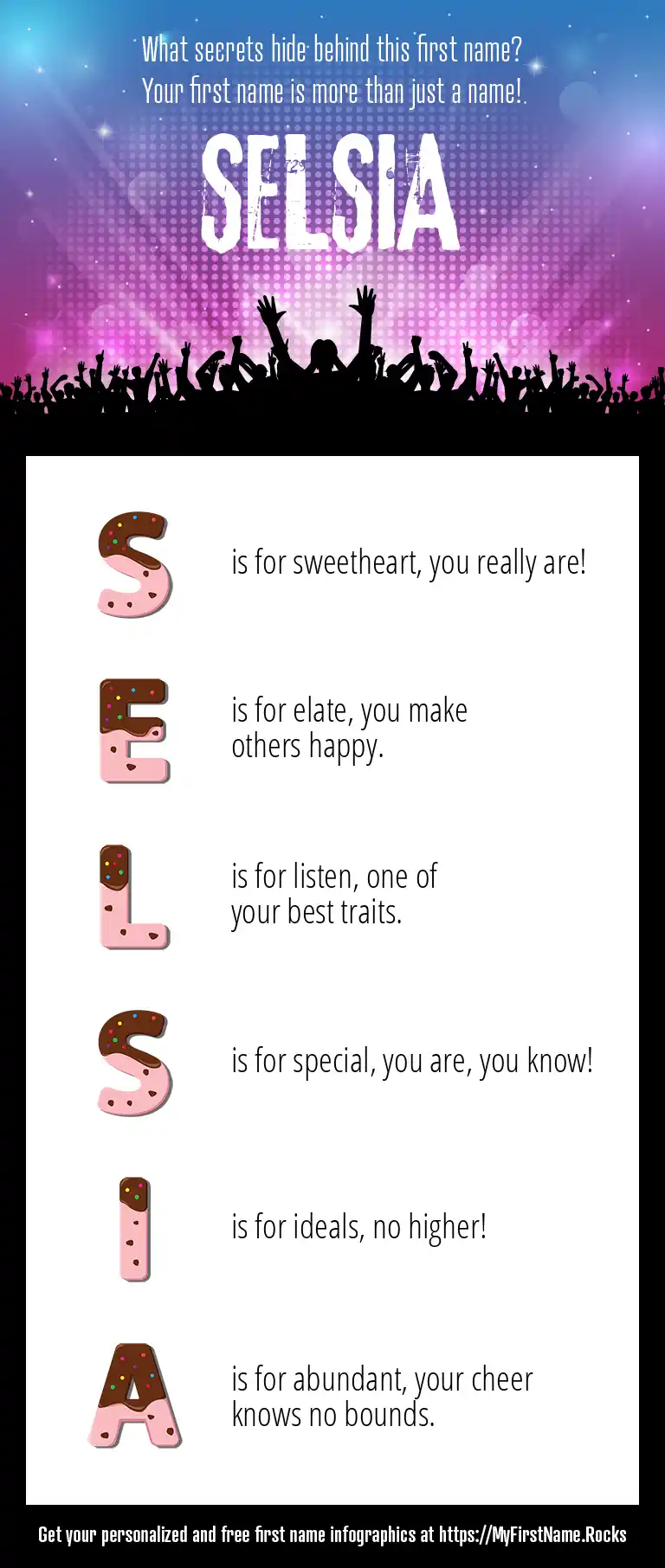 What secrets hide behind this first name?
Your first name is more than just a name!

SELSIA

S is for sweetheart, you really are!

E is for elate, you make others happy.

L is for listen, one of your best traits.

S is for special, you are, you know!

I is for ideals, no higher!

A is for abundant, your cheer knows no bounds.

Get your personalized and free first name infographics at https://MyFirstName.Rocks