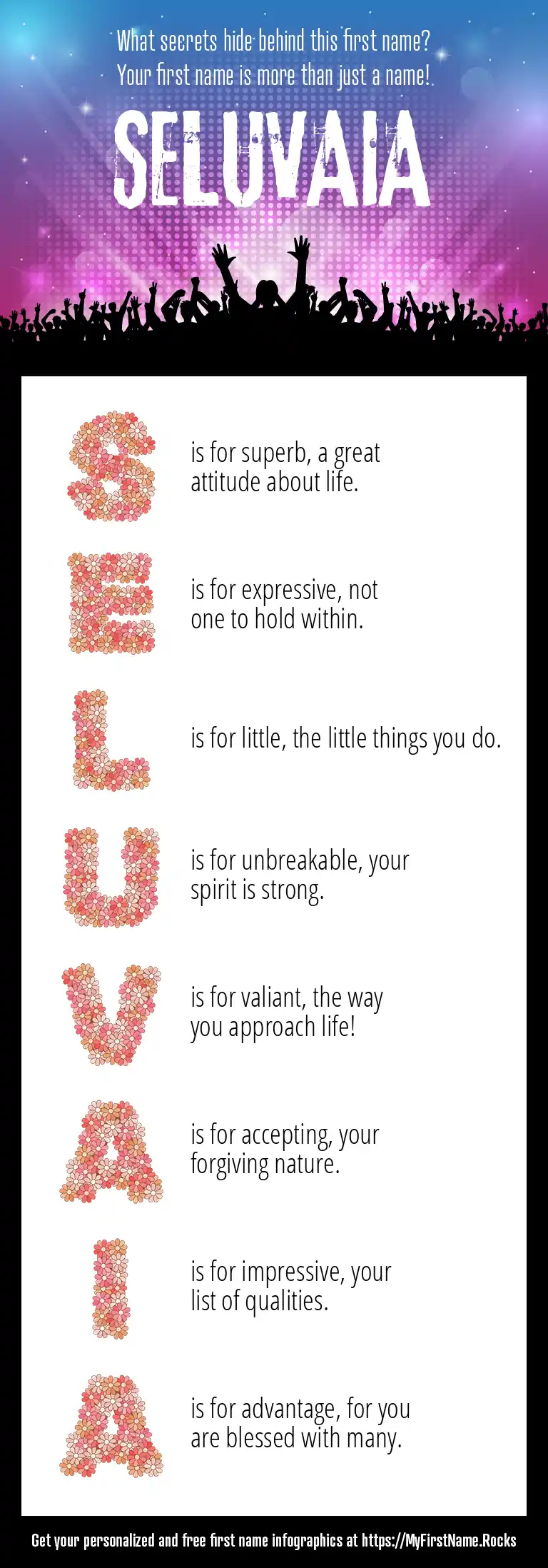 What secrets hide behind this first name?
Your first name is more than just a name!

SELUVAIA

S is for superb, a great attitude about life.

E is for expressive, not one to hold within.

L is for little, the little things you do.

U is for unbreakable, your spirit is strong.

V is for valiant, the way you approach life!

A is for accepting, your forgiving nature.

I is for impressive, your list of qualities.

A is for advantage, for you are blessed with many.

Get your personalized and free first name infographics at https://MyFirstName.Rocks