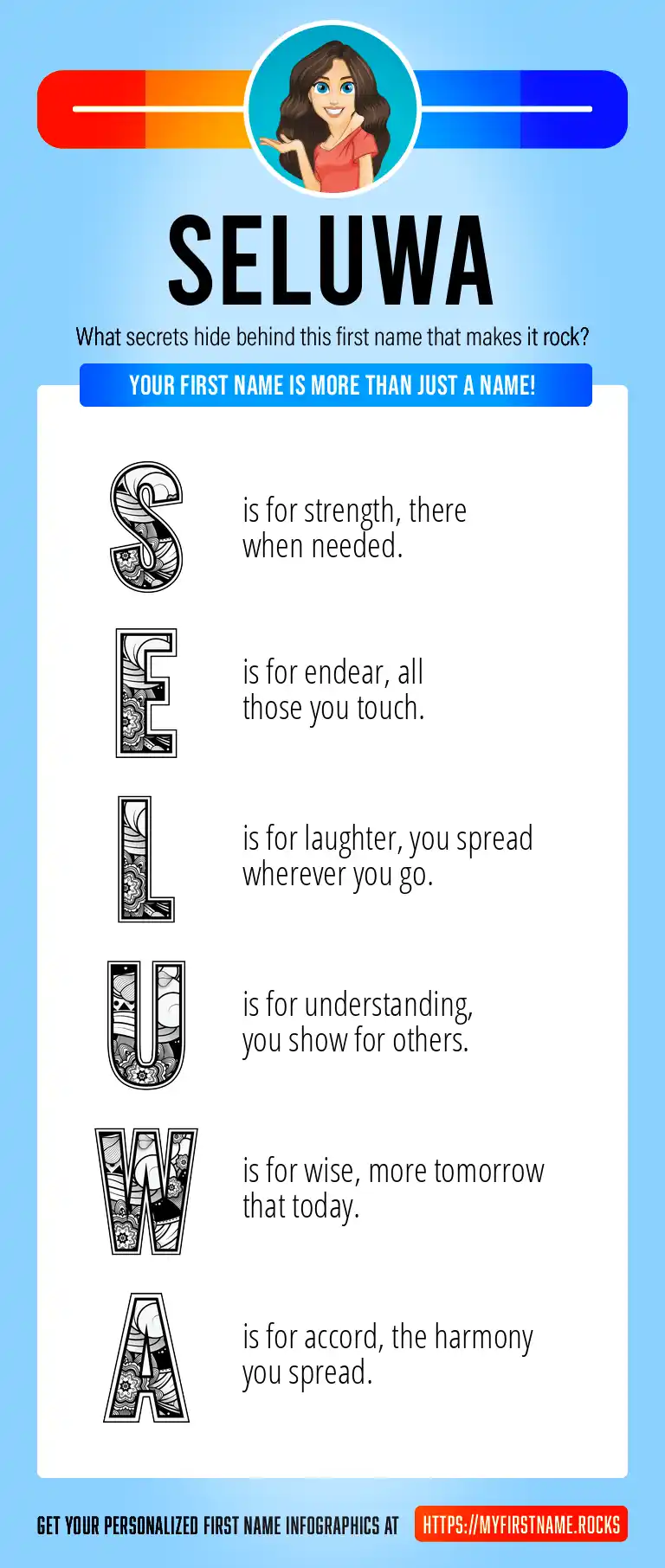 SELUWA

What secrets hide behind this first name that makes it rock?

YOUR FIRST NAME IS MORE THAN JUST A NAME!

S is for strength, there when needed.

E is for endear, all those you touch.

L is for laughter, you spread wherever you go.

U is for understanding, you show for others.

W is for wise, more tomorrow that today.

A is for accord, the harmony you spread.

GET YOUR PERSONALIZED FIRST NAME INFOGRAPHICS AT HTTPS://MYFIRSTNAME.ROCKS