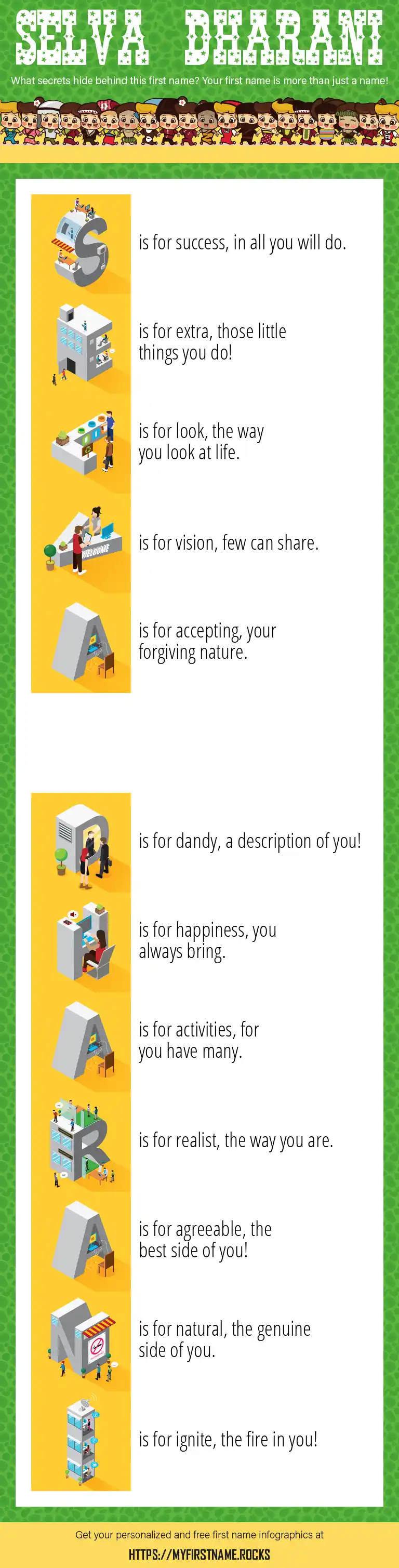 SELVA DHARANI

What secrets hide behind this first name? Your first name is more than just a name!

S is for success, in all you will do.

E is for extra, those little things you do!

L is for look, the way you look at life.

V is for vision, few can share.

WELCOME

A is for accepting, your forgiving nature.

D is for dandy, a description of you!

H is for happiness, you always bring.

A is for activities, for you have many.

R is for realist, the way you are.

A is for agreeable, the best side of you!

N is for natural, the genuine side of you.

I is for ignite, the fire in you!

Get your personalized and free first name infographics at

HTTPS://MYFIRSTNAME.ROCKS