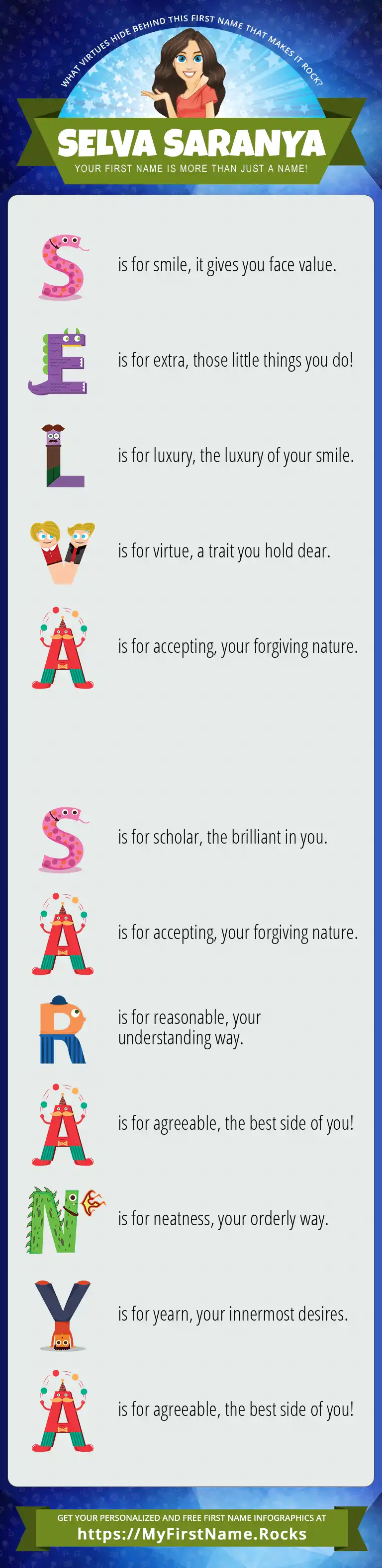 WHAT VIRTUES HIDE BEHIND THIS FIRST NAME THAT MAKES IT ROCK?

SELVA SARANYA

YOUR FIRST NAME IS MORE THAN JUST A NAME!

S is for smile, it gives you face value.

E is for extra, those little things you do!

L is for luxury, the luxury of your smile.

V is for virtue, a trait you hold dear.

A is for accepting, your forgiving nature.

S is for scholar, the brilliant in you.

A is for accepting, your forgiving nature.

R is for reasonable, your understanding way.

A is for agreeable, the best side of you!

N is for neatness, your orderly way.

Y is for yearn, your innermost desires.

A is for agreeable, the best side of you!

GET YOUR PERSONALIZED AND FREE FIRST NAME INFOGRAPHICS AT

https://MyFirstName.Rocks