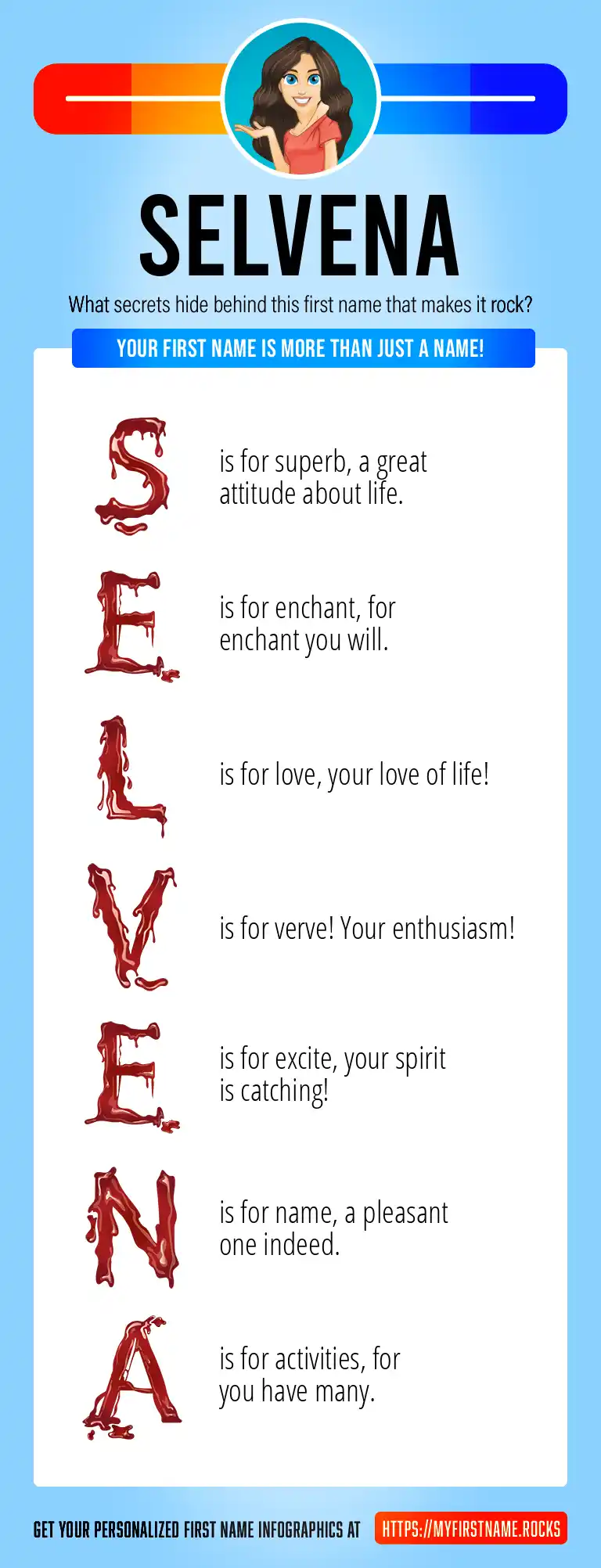 SELVENA

What secrets hide behind this first name that makes it rock?

YOUR FIRST NAME IS MORE THAN JUST A NAME!

S is for superb, a great attitude about life.

E is for enchant, for enchant you will.

L is for love, your love of life!

V is for verve! Your enthusiasm!

E is for excite, your spirit is catching!

N is for name, a pleasant one indeed.

A is for activities, for you have many.

GET YOUR PERSONALIZED FIRST NAME INFOGRAPHICS AT HTTPS://MYFIRSTNAME.ROCKS