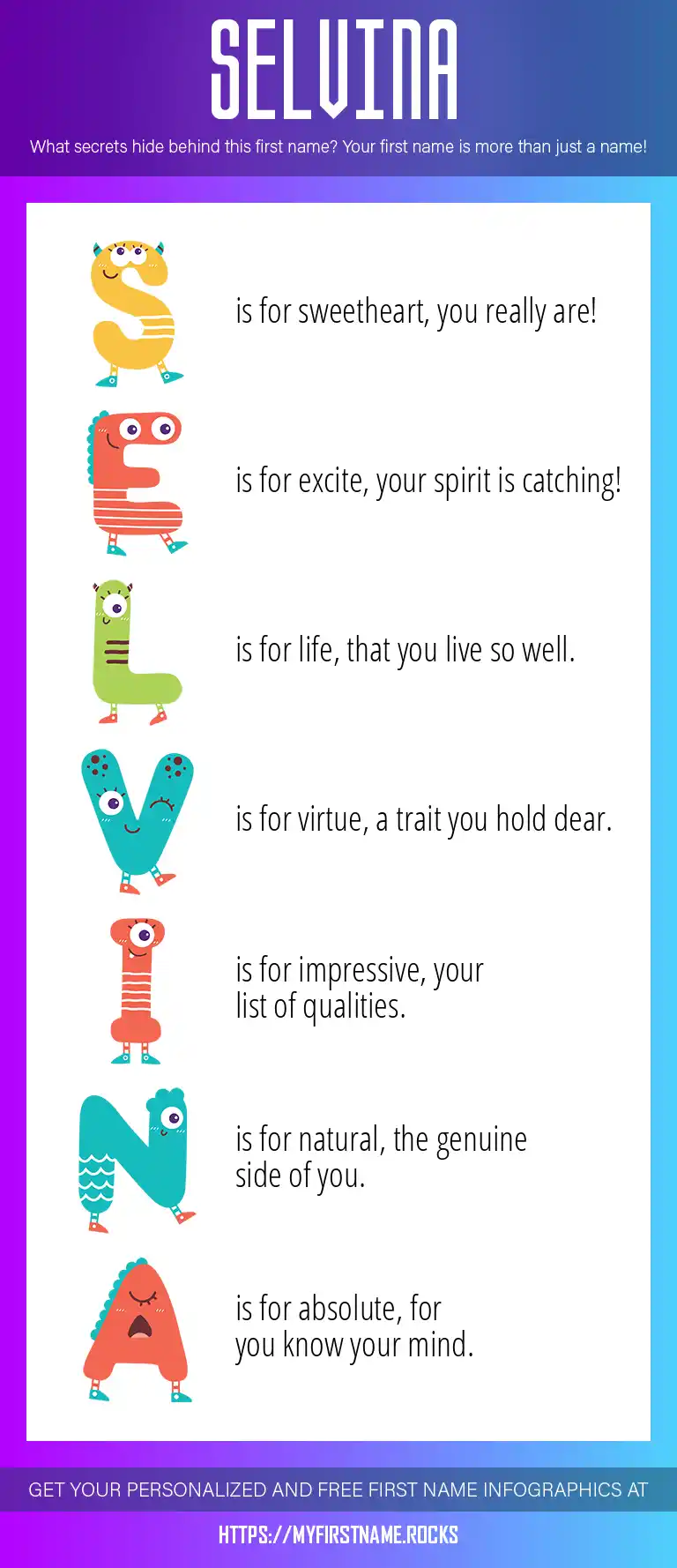 SELVINA

What secrets hide behind this first name? Your first name is more than just a name!

S is for sweetheart, you really are!

E is for excite, your spirit is catching!

L is for life, that you live so well.

V is for virtue, a trait you hold dear.

I is for impressive, your list of qualities.

N is for natural, the genuine side of you.

A is for absolute, for you know your mind.

GET YOUR PERSONALIZED AND FREE FIRST NAME INFOGRAPHICS AT

HTTPS://MYFIRSTNAME.ROCKS