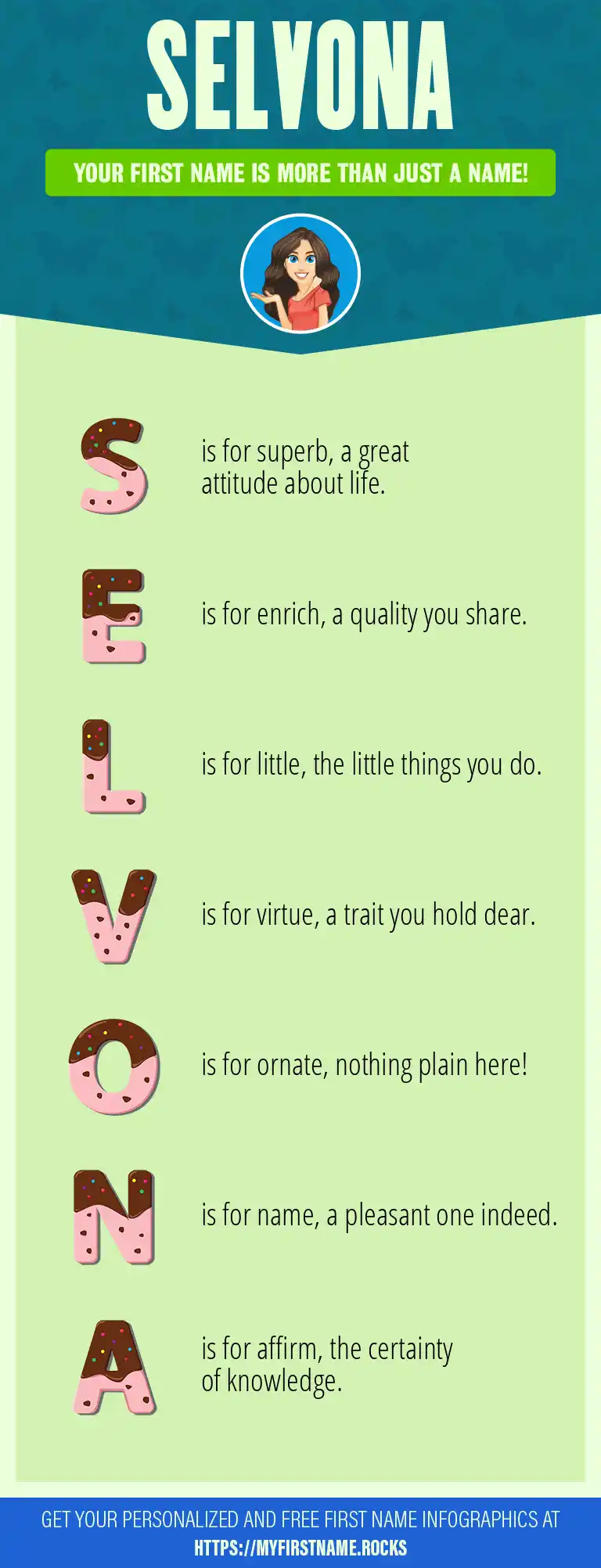 SELVONA

YOUR FIRST NAME IS MORE THAN JUST A NAME!

S is for superb, a great attitude about life.

E is for enrich, a quality you share.

L is for little, the little things you do.

V is for virtue, a trait you hold dear.

O is for ornate, nothing plain here!

N is for name, a pleasant one indeed.

A is for affirm, the certainty of knowledge.

GET YOUR PERSONALIZED AND FREE FIRST NAME INFOGRAPHICS AT HTTPS://MYFIRSTNAME.ROCKS