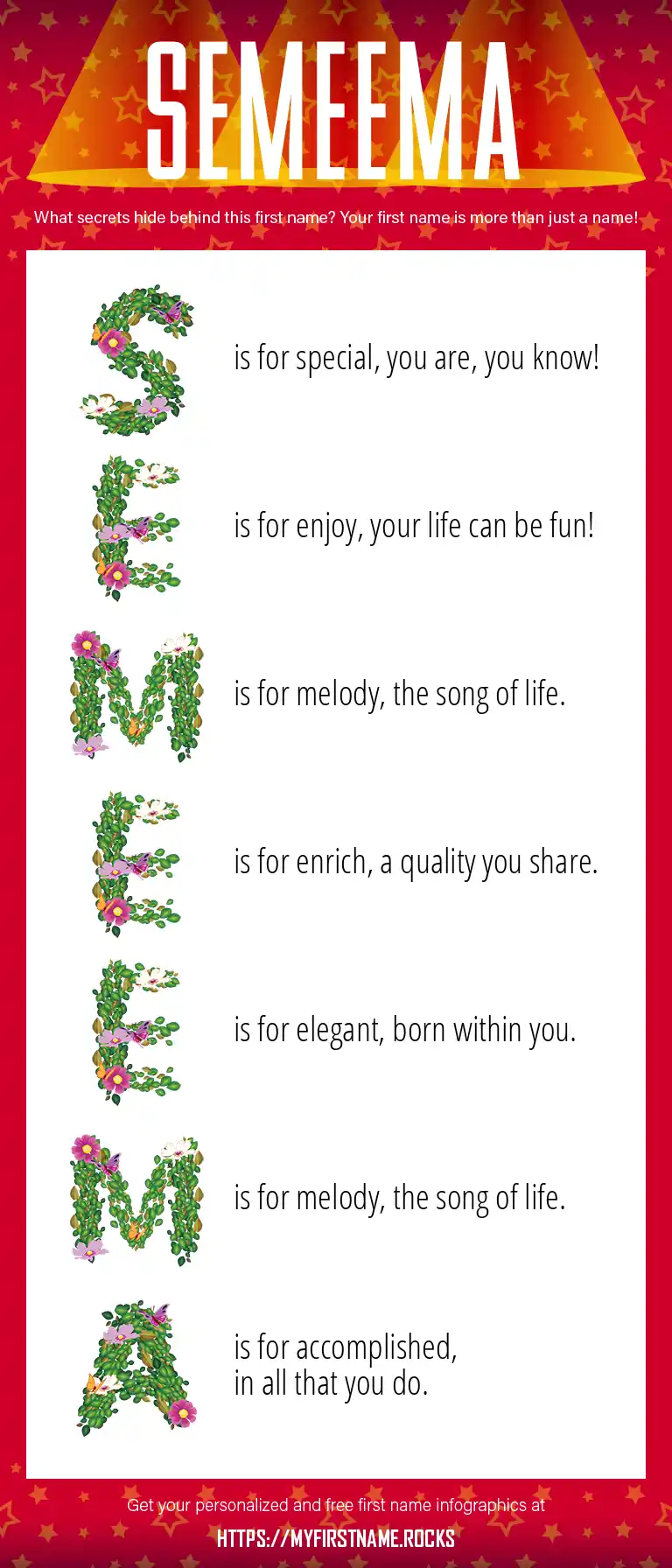 SEMEEMA

What secrets hide behind this first name? Your first name is more than just a name!

S is for special, you are, you know!

E is for enjoy, your life can be fun!

M is for melody, the song of life.

E is for enrich, a quality you share.

E is for elegant, born within you.

M is for melody, the song of life.

A is for accomplished, in all that you do.

Get your personalized and free first name infographics at

HTTPS://MYFIRSTNAME.ROCKS