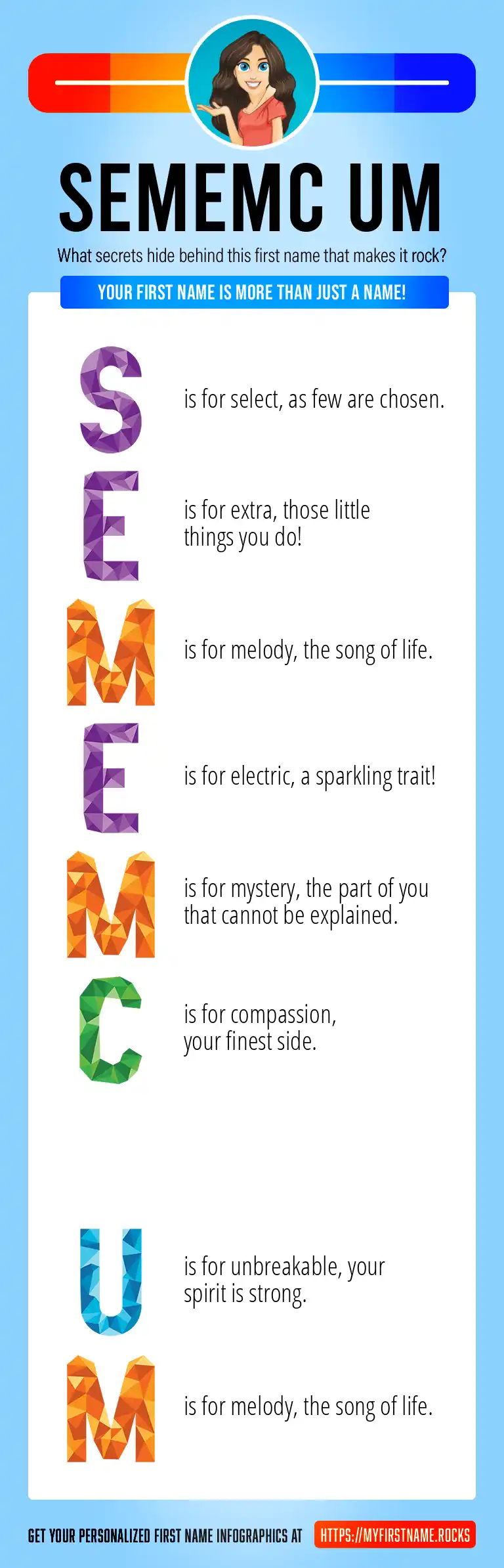 SEMEMC UM

What secrets hide behind this first name that makes it rock?

YOUR FIRST NAME IS MORE THAN JUST A NAME!

S is for select, as few are chosen.

E is for extra, those little things you do!

M is for melody, the song of life.

E is for electric, a sparkling trait!

M is for mystery, the part of you that cannot be explained.

C is for compassion, your finest side.

U is for unbreakable, your spirit is strong.

M is for melody, the song of life.

GET YOUR PERSONALIZED FIRST NAME INFOGRAPHICS AT HTTPS://MYFIRSTNAME.ROCKS