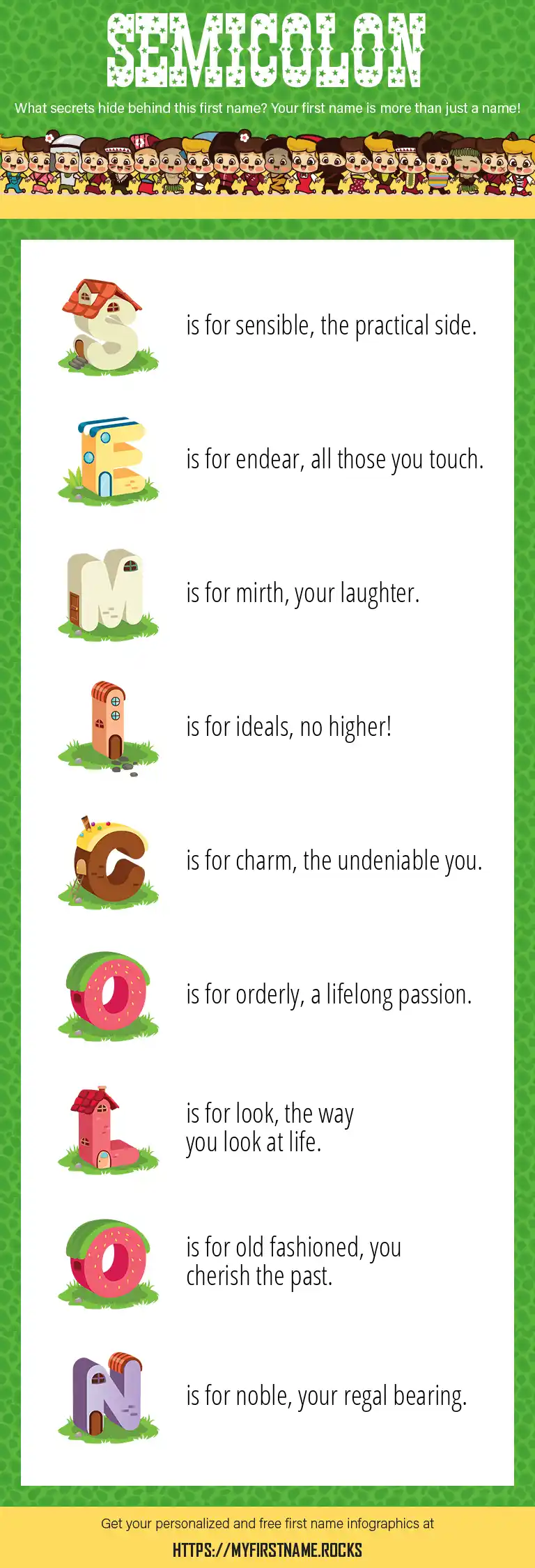 SEMICOLON

What secrets hide behind this first name? Your first name is more than just a name!

S is for sensible, the practical side.

E is for endear, all those you touch.

M is for mirth, your laughter.

I is for ideals, no higher!

C is for charm, the undeniable you.

O is for orderly, a lifelong passion.

L is for look, the way you look at life.

O is for old fashioned, you cherish the past.

N is for noble, your regal bearing.

Get your personalized and free first name infographics at

HTTPS://MYFIRSTNAME.ROCKS