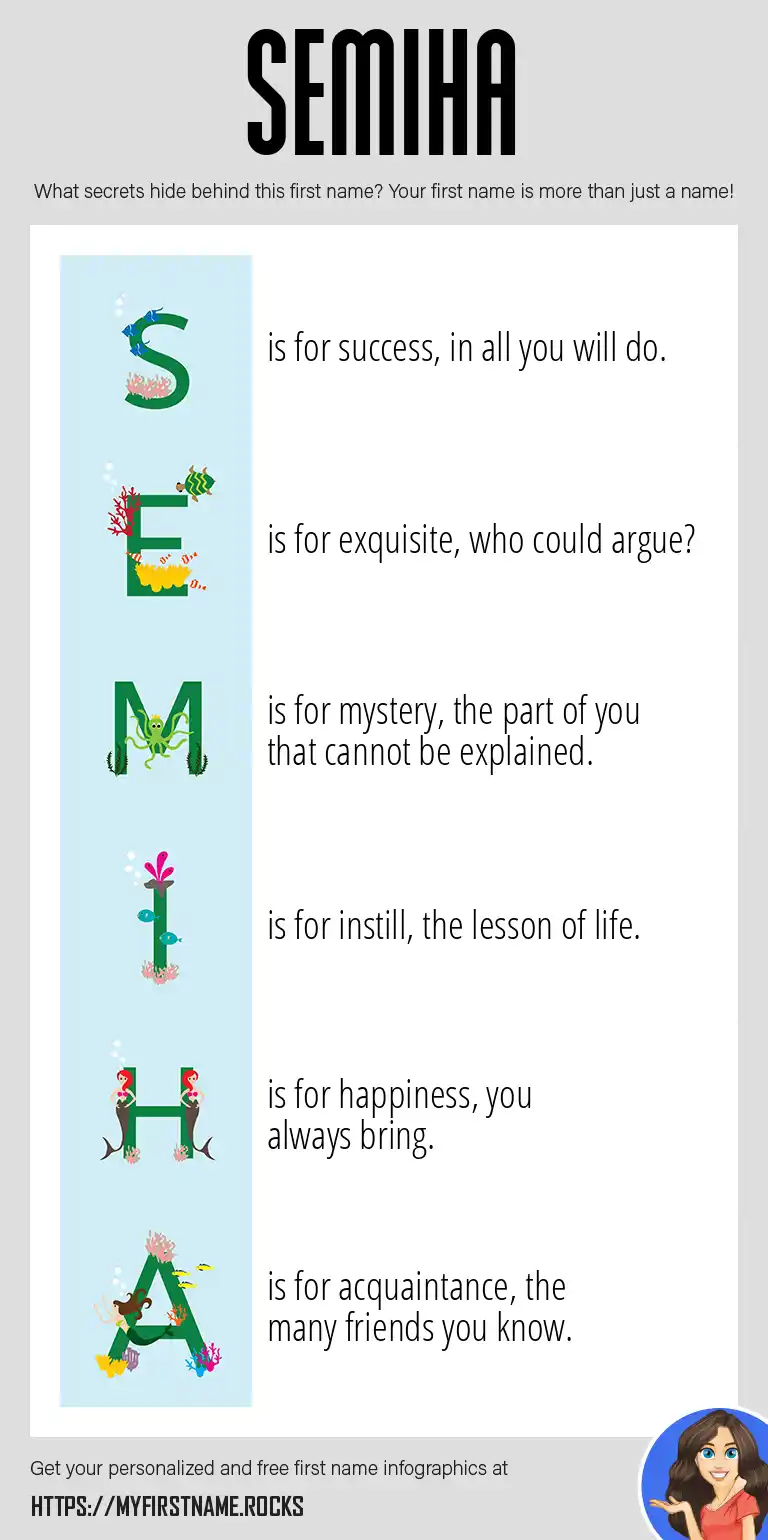 SEMIHA

What secrets hide behind this first name? Your first name is more than just a name!

S is for success, in all you will do.

E is for exquisite, who could argue?

M is for mystery, the part of you that cannot be explained.

I is for instill, the lesson of life.

H is for happiness, you always bring.

A is for acquaintance, the many friends you know.

Get your personalized and free first name infographics at

HTTPS://MYFIRSTNAME.ROCKS