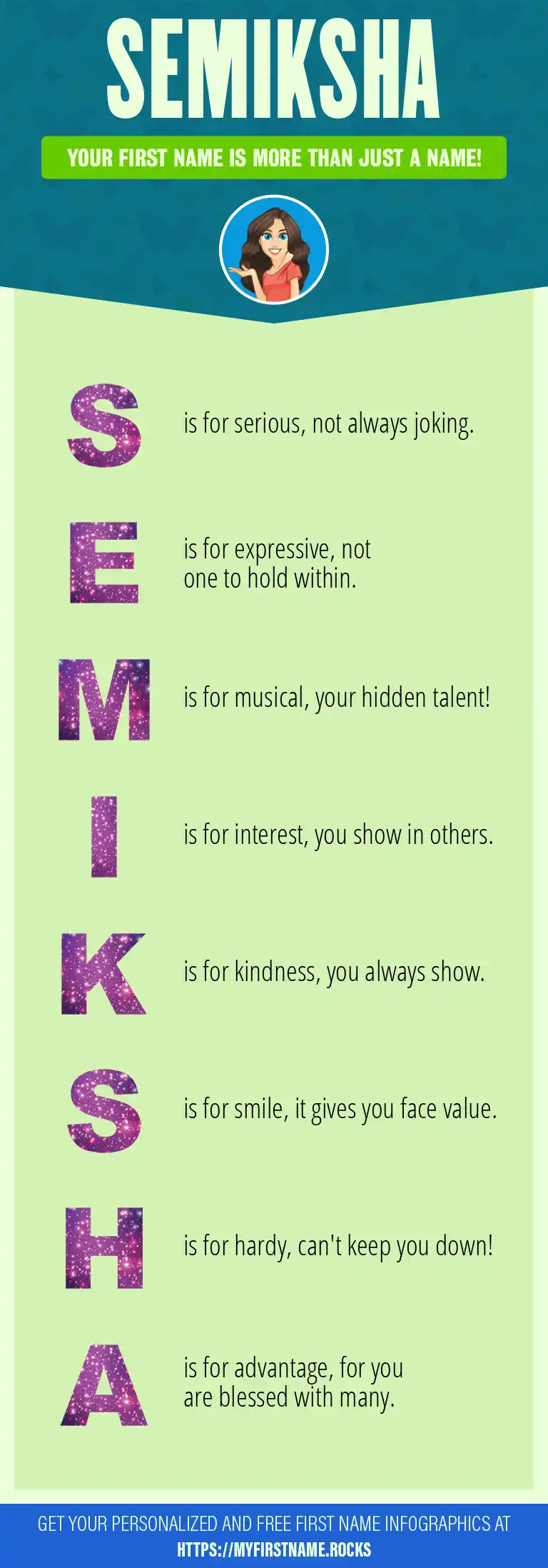 SEMIKSHA

YOUR FIRST NAME IS MORE THAN JUST A NAME!

S is for serious, not always joking.

E is for expressive, not one to hold within.

M is for musical, your hidden talent!

I is for interest, you show in others.

K is for kindness, you always show.

S is for smile, it gives you face value.

H is for hardy, can't keep you down!

A is for advantage, for you are blessed with many.

GET YOUR PERSONALIZED AND FREE FIRST NAME INFOGRAPHICS AT HTTPS://MYFIRSTNAME.ROCKS