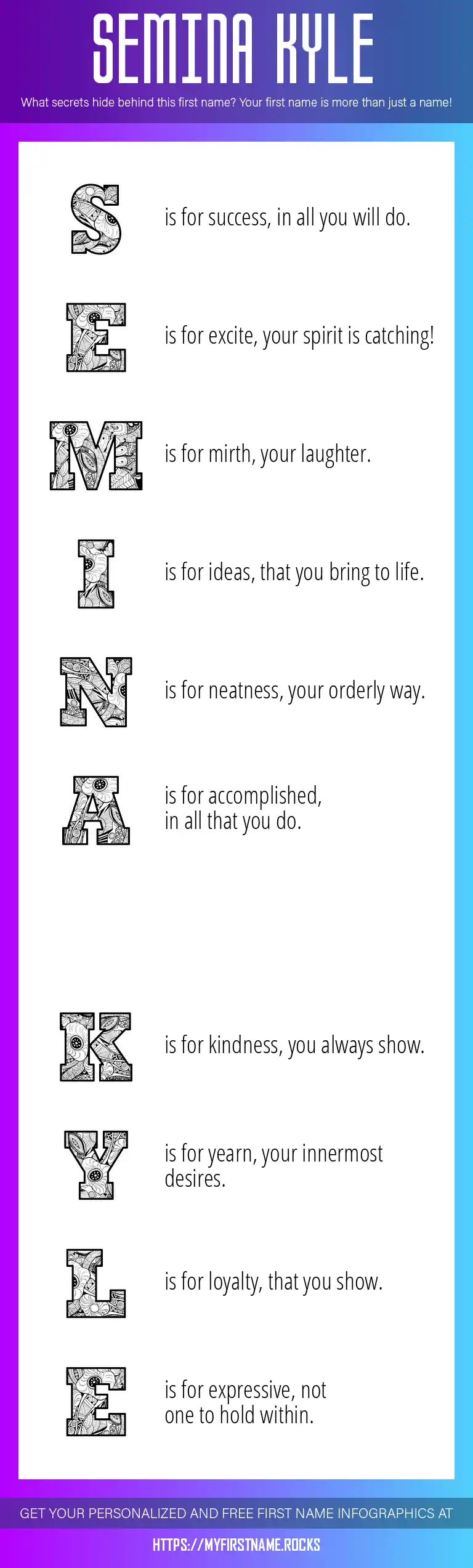 SEMINA KYLE

What secrets hide behind this first name? Your first name is more than just a name!

S is for success, in all you will do.

E is for excite, your spirit is catching!

M is for mirth, your laughter.

I is for ideas, that you bring to life.

N is for neatness, your orderly way.

A is for accomplished, in all that you do.

K is for kindness, you always show.

Y is for yearn, your innermost desires.

L is for loyalty, that you show.

E is for expressive, not one to hold within.

GET YOUR PERSONALIZED AND FREE FIRST NAME INFOGRAPHICS AT

HTTPS://MYFIRSTNAME.ROCKS