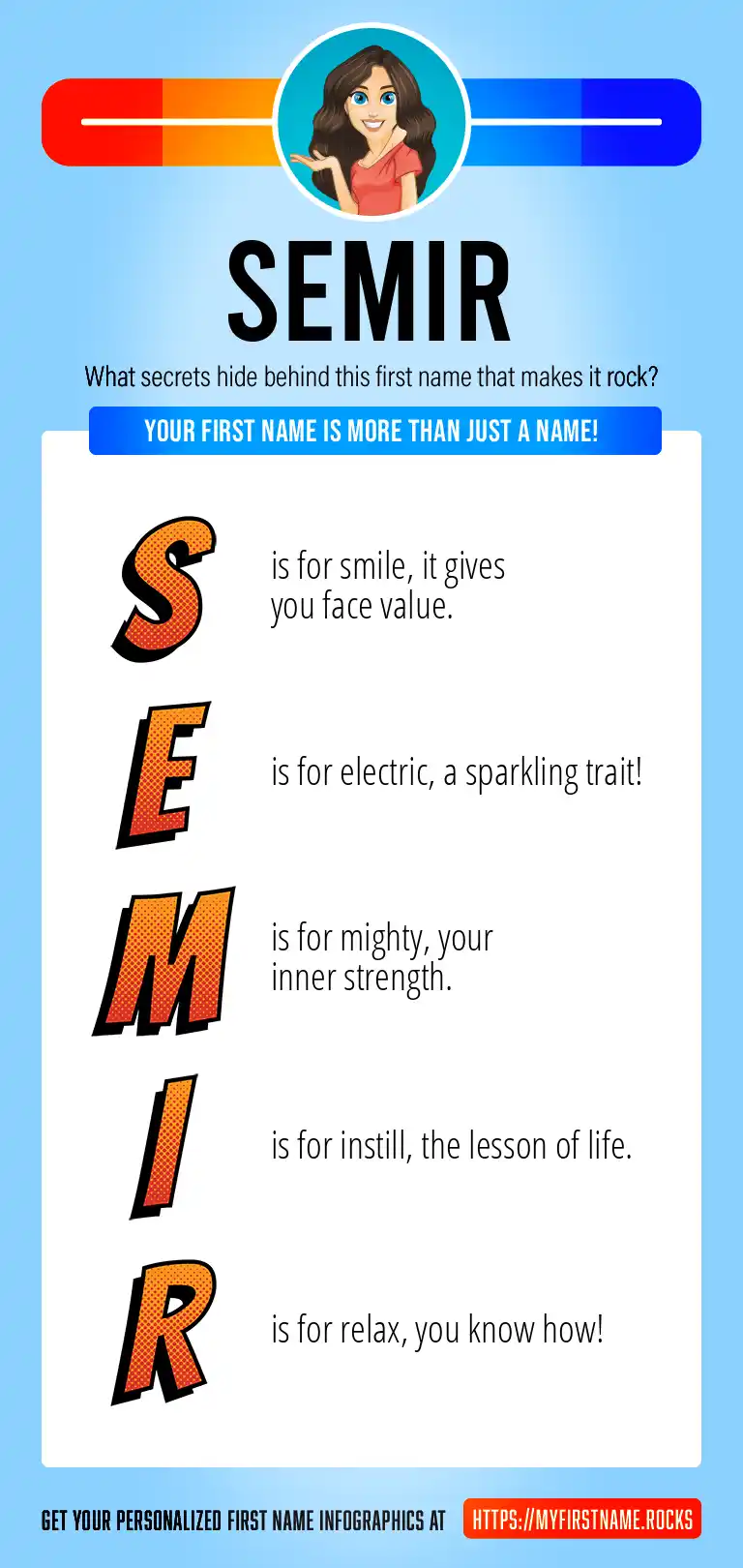 SEMIR

What secrets hide behind this first name that makes it rock?

YOUR FIRST NAME IS MORE THAN JUST A NAME!

S is for smile, it gives you face value.

E is for electric, a sparkling trait!

M is for mighty, your inner strength.

I is for instill, the lesson of life.

R is for relax, you know how!

GET YOUR PERSONALIZED FIRST NAME INFOGRAPHICS AT HTTPS://MYFIRSTNAME.ROCKS