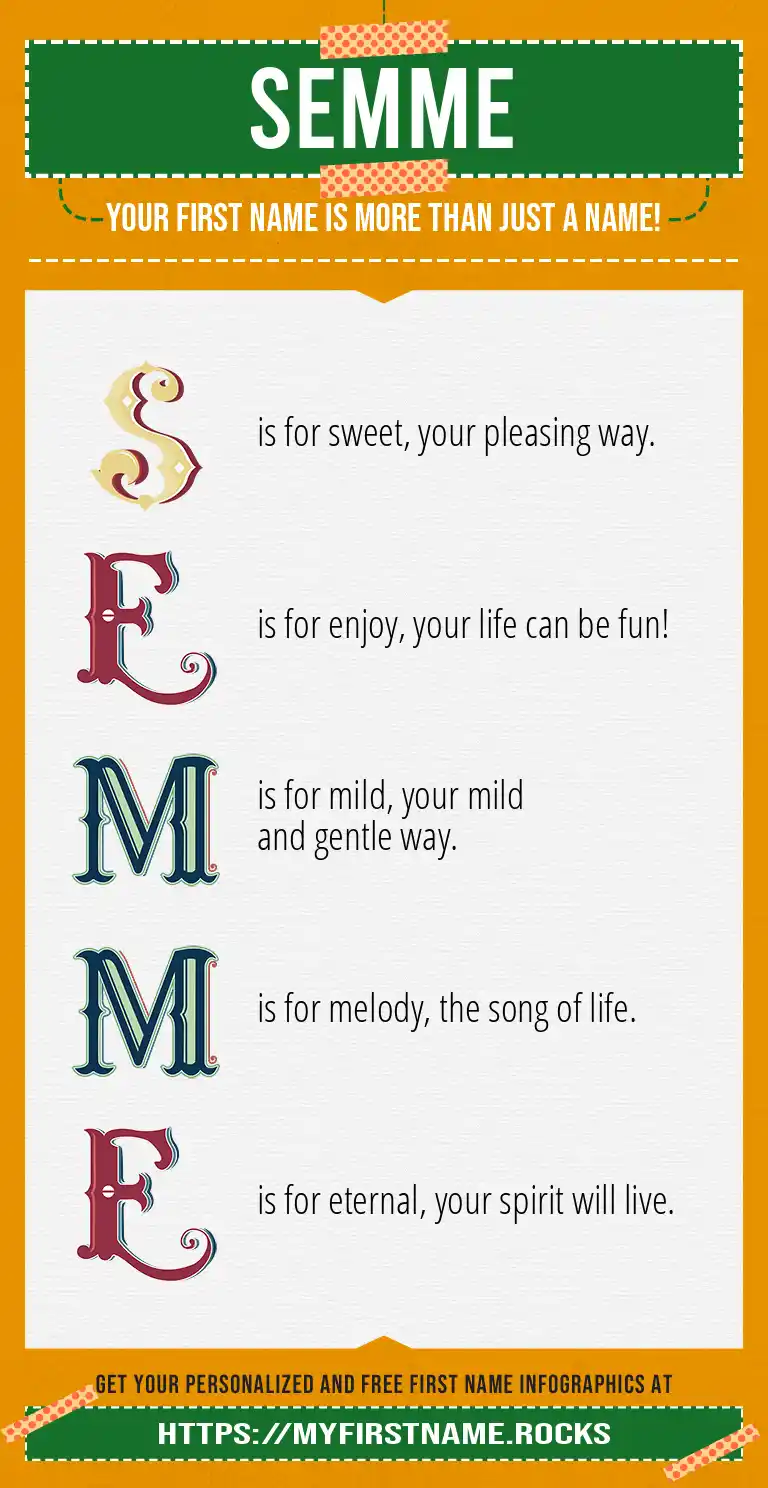 SEMME

YOUR FIRST NAME IS MORE THAN JUST A NAME!

S is for sweet, your pleasing way.

E is for enjoy, your life can be fun!

M is for mild, your mild and gentle way.

M is for melody, the song of life.

E is for eternal, your spirit will live.

GET YOUR PERSONALIZED AND FREE FIRST NAME INFOGRAPHICS AT

HTTPS://MYFIRSTNAME.ROCKS