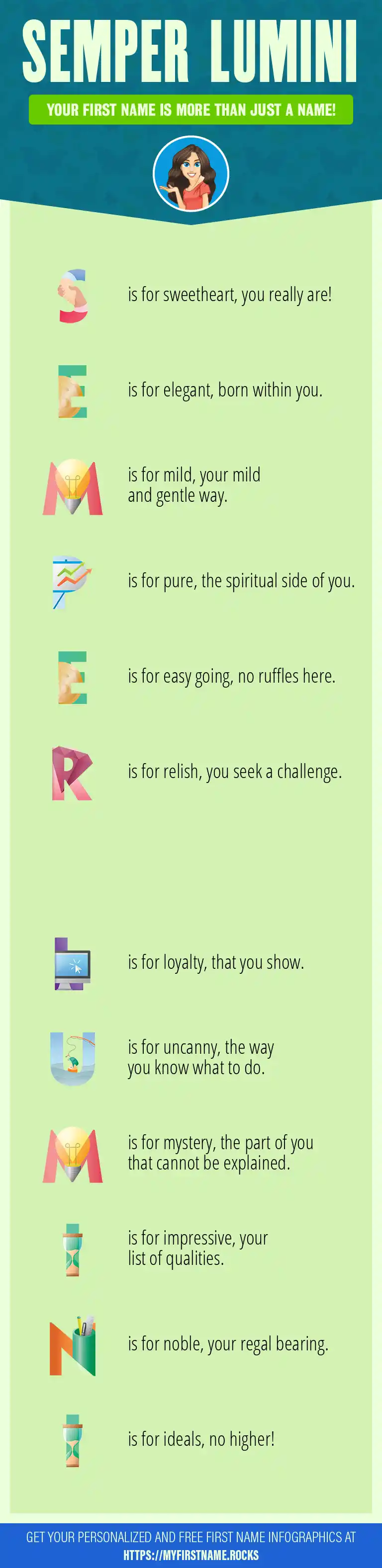 SEMPER LUMINI

YOUR FIRST NAME IS MORE THAN JUST A NAME!

S is for sweetheart, you really are!

E is for elegant, born within you.

M is for mild, your mild and gentle way.

P is for pure, the spiritual side of you.

E is for easy going, no ruffles here.

R is for relish, you seek a challenge.

L is for loyalty, that you show.

U is for uncanny, the way you know what to do.

M is for mystery, the part of you that cannot be explained.

I is for impressive, your list of qualities.

N is for noble, your regal bearing.

I is for ideals, no higher!

GET YOUR PERSONALIZED AND FREE FIRST NAME INFOGRAPHICS AT HTTPS://MYFIRSTNAME.ROCKS