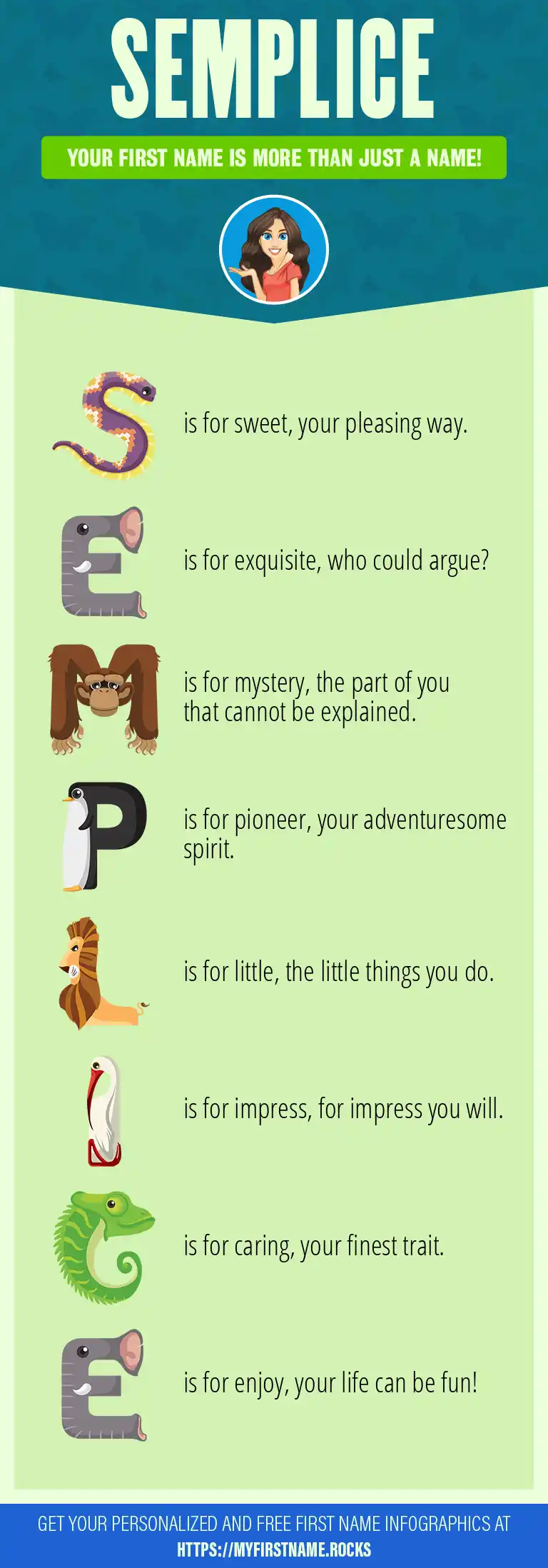 SEMPLICE

YOUR FIRST NAME IS MORE THAN JUST A NAME!

S is for sweet, your pleasing way.

E is for exquisite, who could argue?

M is for mystery, the part of you that cannot be explained.

P is for pioneer, your adventuresome spirit.

L is for little, the little things you do.

I is for impress, for impress you will.

C is for caring, your finest trait.

E is for enjoy, your life can be fun!

GET YOUR PERSONALIZED AND FREE FIRST NAME INFOGRAPHICS AT HTTPS://MYFIRSTNAME.ROCKS