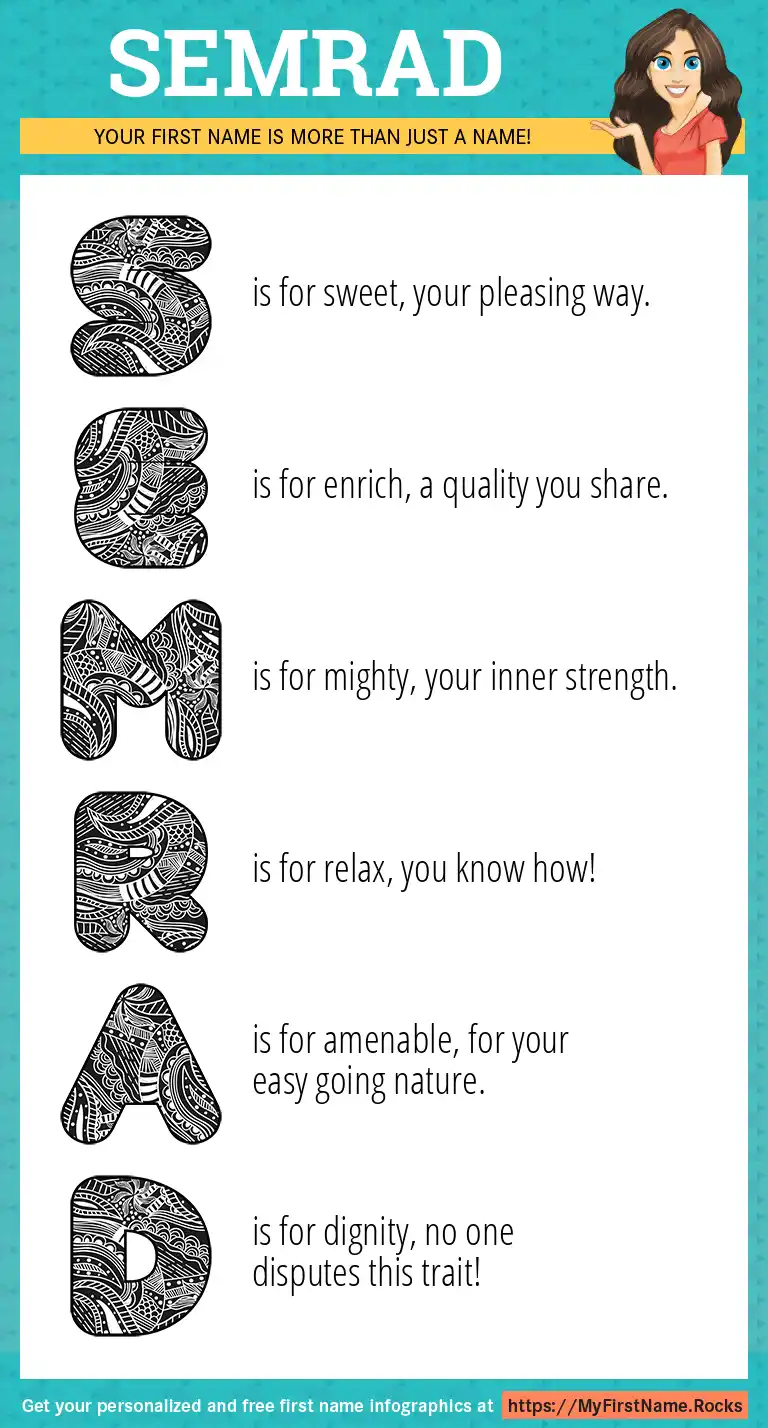 SEMRAD

YOUR FIRST NAME IS MORE THAN JUST A NAME!

S is for sweet, your pleasing way.

E is for enrich, a quality you share.

M is for mighty, your inner strength.

R is for relax, you know how!

A is for amenable, for your easy going nature.

D is for dignity, no one disputes this trait!

Get your personalized and free first name infographics at https://MyFirstName.Rocks