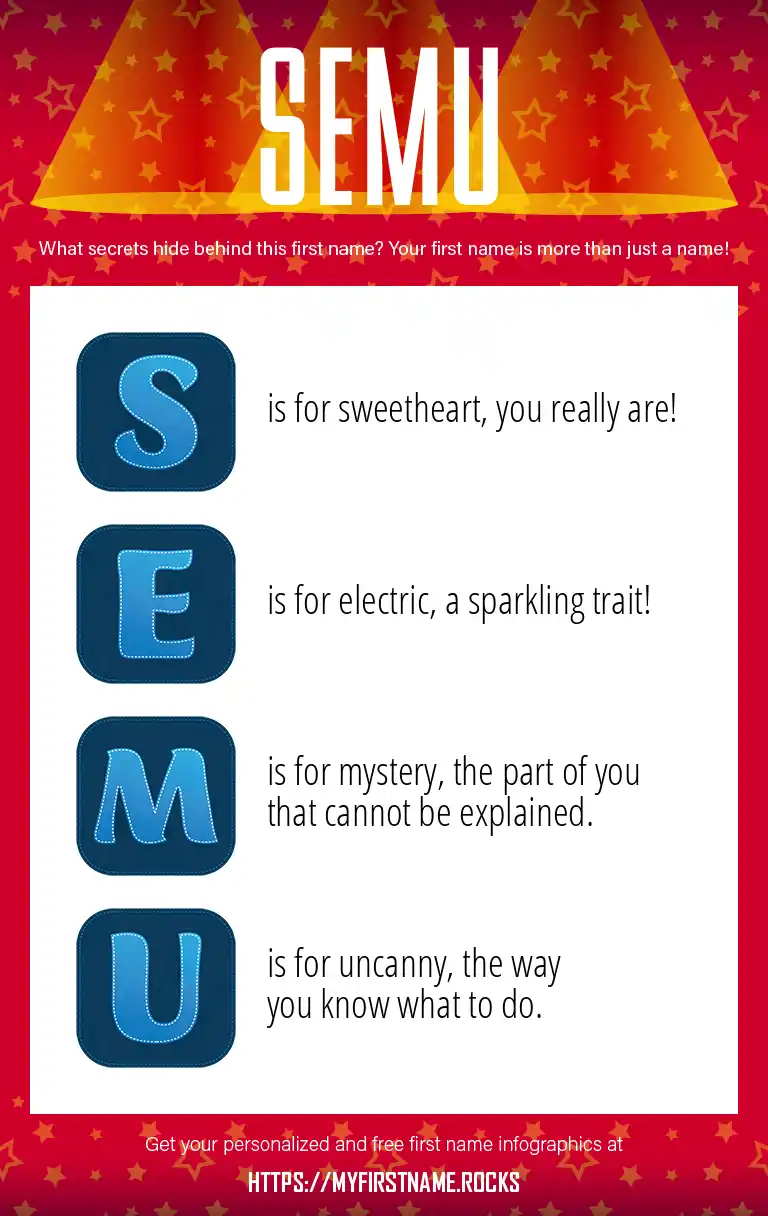 SEMU

What secrets hide behind this first name? Your first name is more than just a name!

S is for sweetheart, you really are!

E is for electric, a sparkling trait!

M is for mystery, the part of you that cannot be explained.

U is for uncanny, the way you know what to do.

Get your personalized and free first name infographics at

HTTPS://MYFIRSTNAME.ROCKS