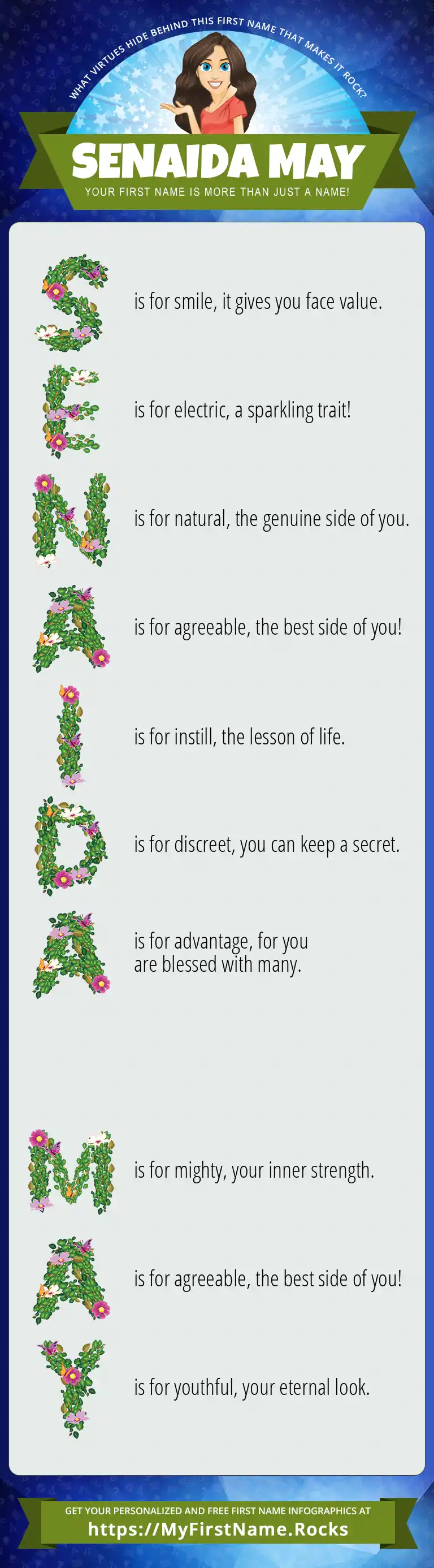 WHAT VIRTUES HIDE BEHIND THIS FIRST NAME THAT MAKES IT ROCK?

SENAIDA MAY

YOUR FIRST NAME IS MORE THAN JUST A NAME!

S is for smile, it gives you face value.

E is for electric, a sparkling trait!

N is for natural, the genuine side of you.

A is for agreeable, the best side of you!

I is for instill, the lesson of life.

D is for discreet, you can keep a secret.

A is for advantage, for you are blessed with many.

M is for mighty, your inner strength.

A is for agreeable, the best side of you!

Y is for youthful, your eternal look.

GET YOUR PERSONALIZED AND FREE FIRST NAME INFOGRAPHICS AT
https://MyFirstName.Rocks