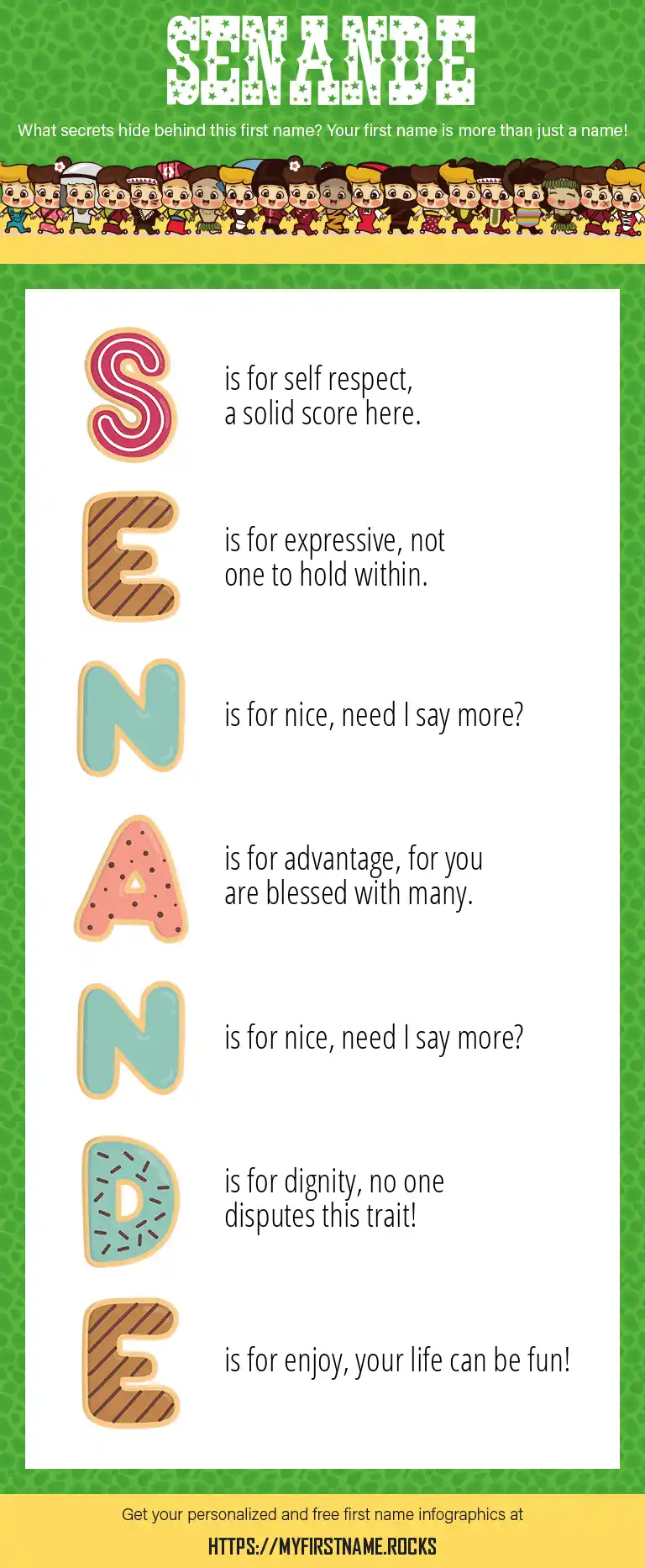 SENANDE

What secrets hide behind this first name? Your first name is more than just a name!

S is for self respect, a solid score here.

E is for expressive, not one to hold within.

N is for nice, need I say more?

A is for advantage, for you are blessed with many.

N is for nice, need I say more?

D is for dignity, no one disputes this trait!

E is for enjoy, your life can be fun!

Get your personalized and free first name infographics at

HTTPS://MYFIRSTNAME.ROCKS