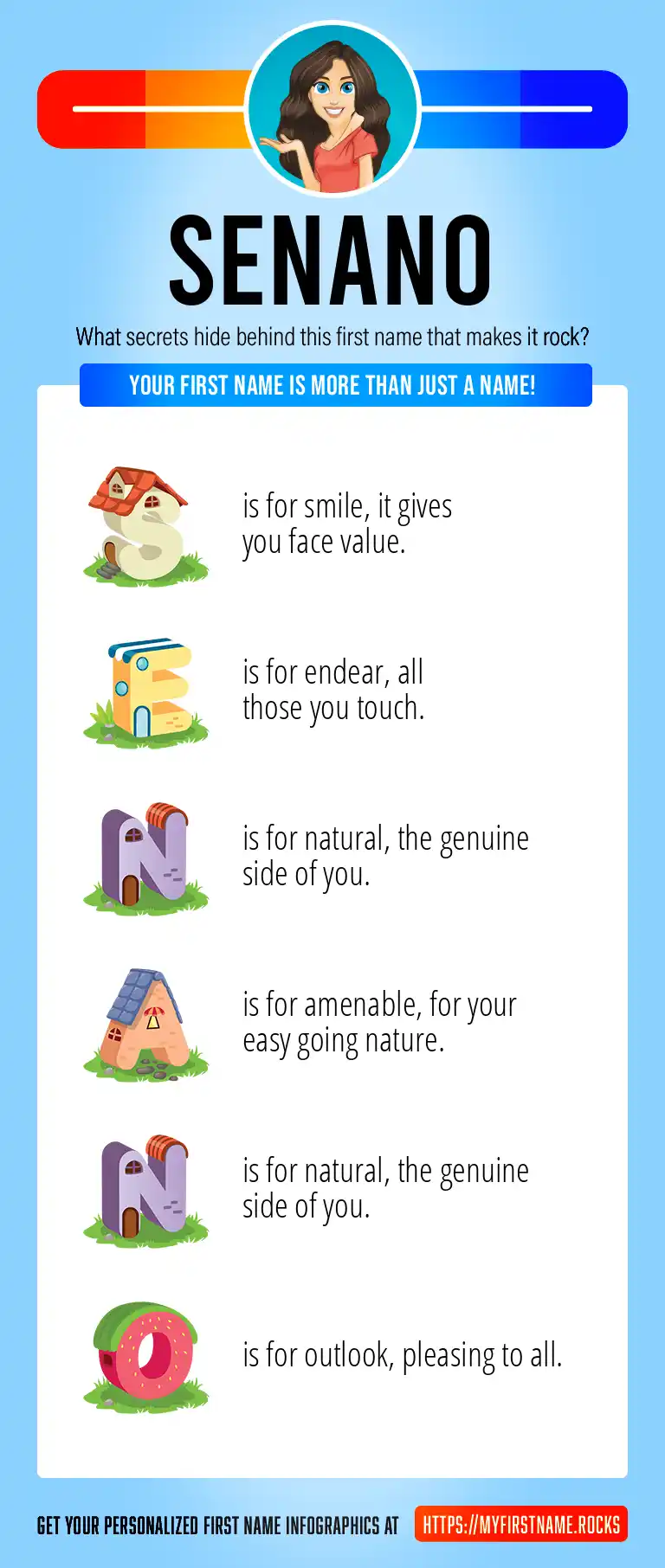 SENANO

What secrets hide behind this first name that makes it rock?

YOUR FIRST NAME IS MORE THAN JUST A NAME!

S is for smile, it gives you face value.

E is for endear, all those you touch.

N is for natural, the genuine side of you.

A is for amenable, for your easy going nature.

N is for natural, the genuine side of you.

O is for outlook, pleasing to all.

GET YOUR PERSONALIZED FIRST NAME INFOGRAPHICS AT HTTPS://MYFIRSTNAME.ROCKS