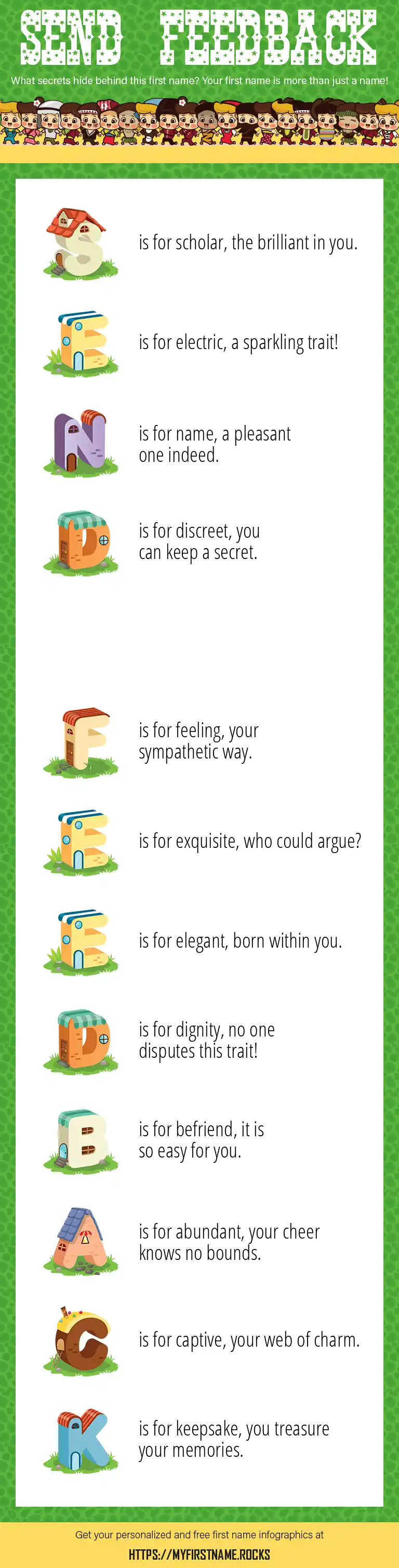 SEND FEEDBACK

What secrets hide behind this first name? Your first name is more than just a name!

S is for scholar, the brilliant in you.

E is for electric, a sparkling trait!

N is for name, a pleasant one indeed.

D is for discreet, you can keep a secret.

F is for feeling, your sympathetic way.

E is for exquisite, who could argue?

E is for elegant, born within you.

D is for dignity, no one disputes this trait!

B is for befriend, it is so easy for you.

A is for abundant, your cheer knows no bounds.

C is for captive, your web of charm.

K is for keepsake, you treasure your memories.

Get your personalized and free first name infographics at

HTTPS://MYFIRSTNAME.ROCKS