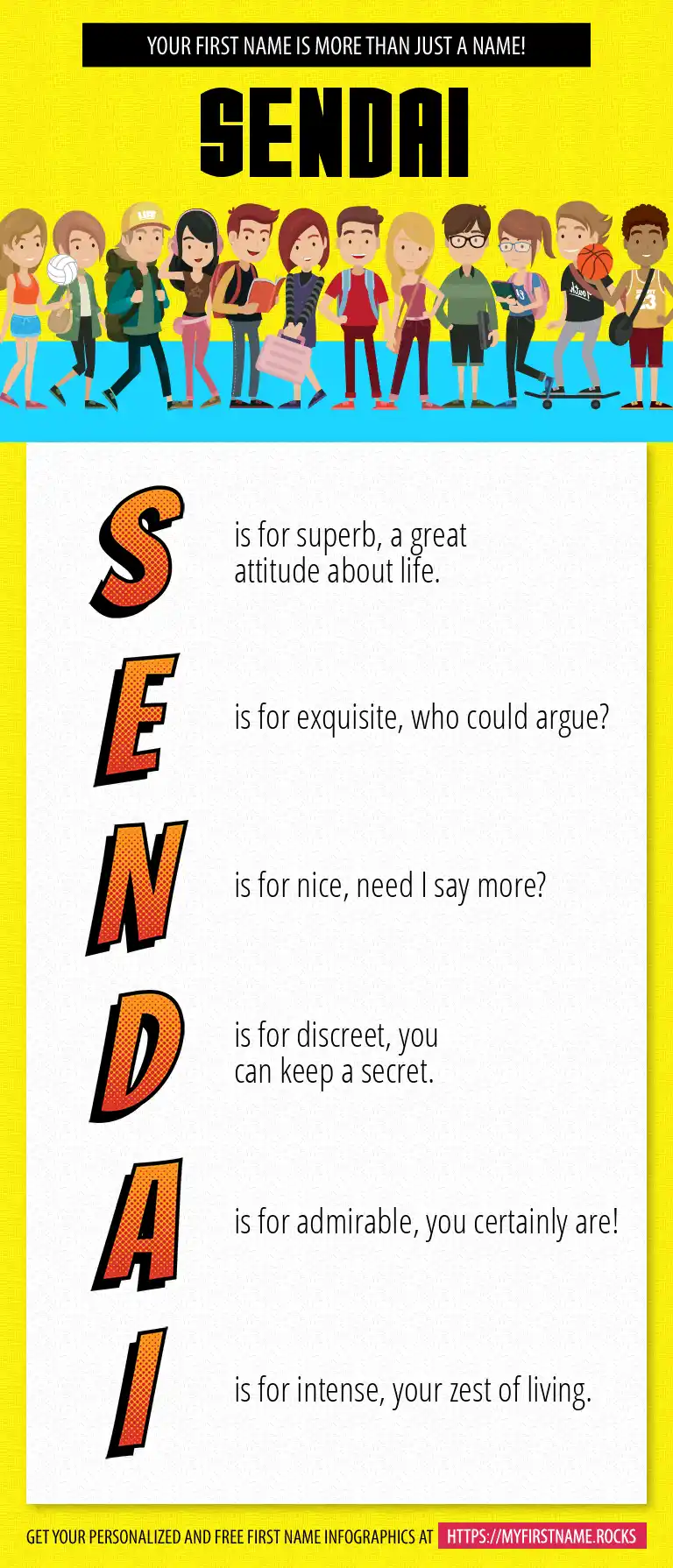 YOUR FIRST NAME IS MORE THAN JUST A NAME!

SENDAI

S is for superb, a great attitude about life.

E is for exquisite, who could argue?

N is for nice, need I say more?

D is for discreet, you can keep a secret.

A is for admirable, you certainly are!

I is for intense, your zest of living.

GET YOUR PERSONALIZED AND FREE FIRST NAME INFOGRAPHICS AT HTTPS://MYFIRSTNAME.ROCKS