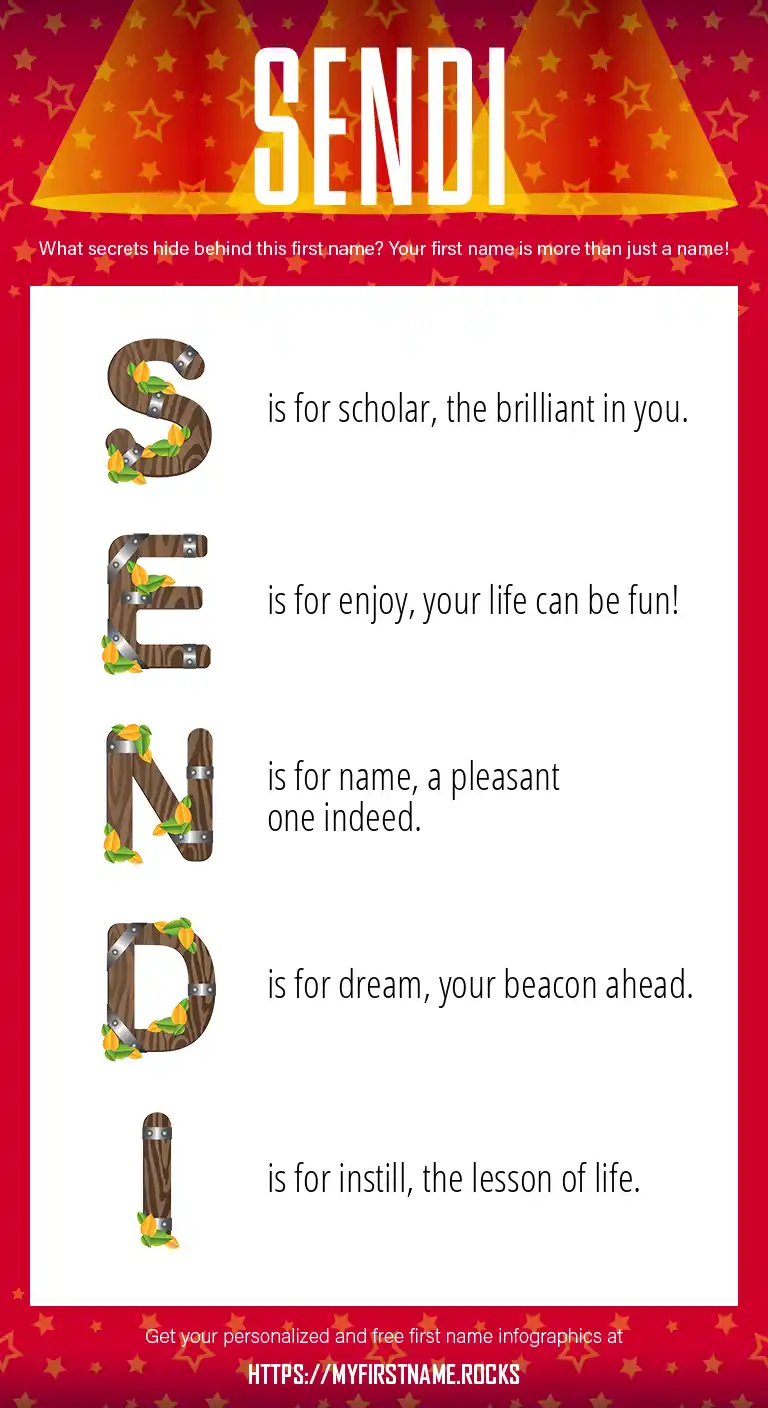 SENDI

What secrets hide behind this first name? Your first name is more than just a name!

S is for scholar, the brilliant in you.

E is for enjoy, your life can be fun!

N is for name, a pleasant one indeed.

D is for dream, your beacon ahead.

I is for instill, the lesson of life.

Get your personalized and free first name infographics at

HTTPS://MYFIRSTNAME.ROCKS