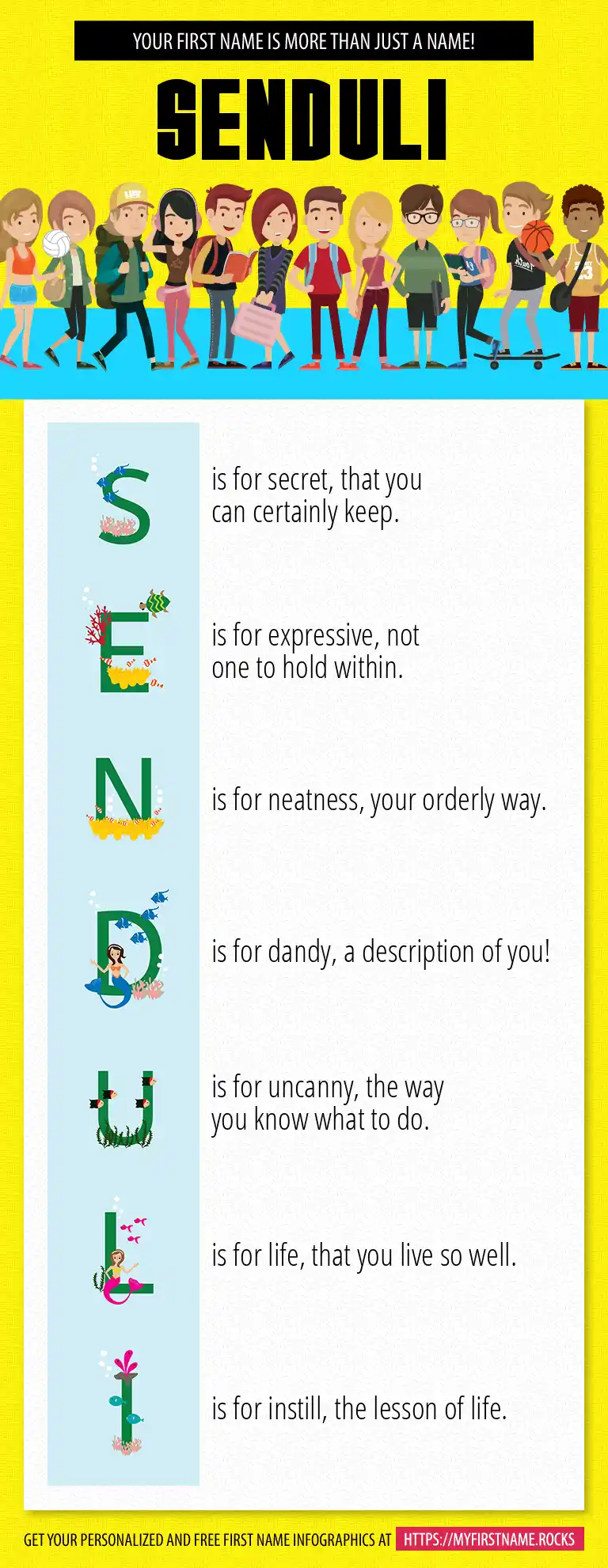 YOUR FIRST NAME IS MORE THAN JUST A NAME!

SENDULI

S is for secret, that you can certainly keep.

E is for expressive, not one to hold within.

N is for neatness, your orderly way.

D is for dandy, a description of you!

U is for uncanny, the way you know what to do.

L is for life, that you live so well.

I is for instill, the lesson of life.

GET YOUR PERSONALIZED AND FREE FIRST NAME INFOGRAPHICS AT HTTPS://MYFIRSTNAME.ROCKS