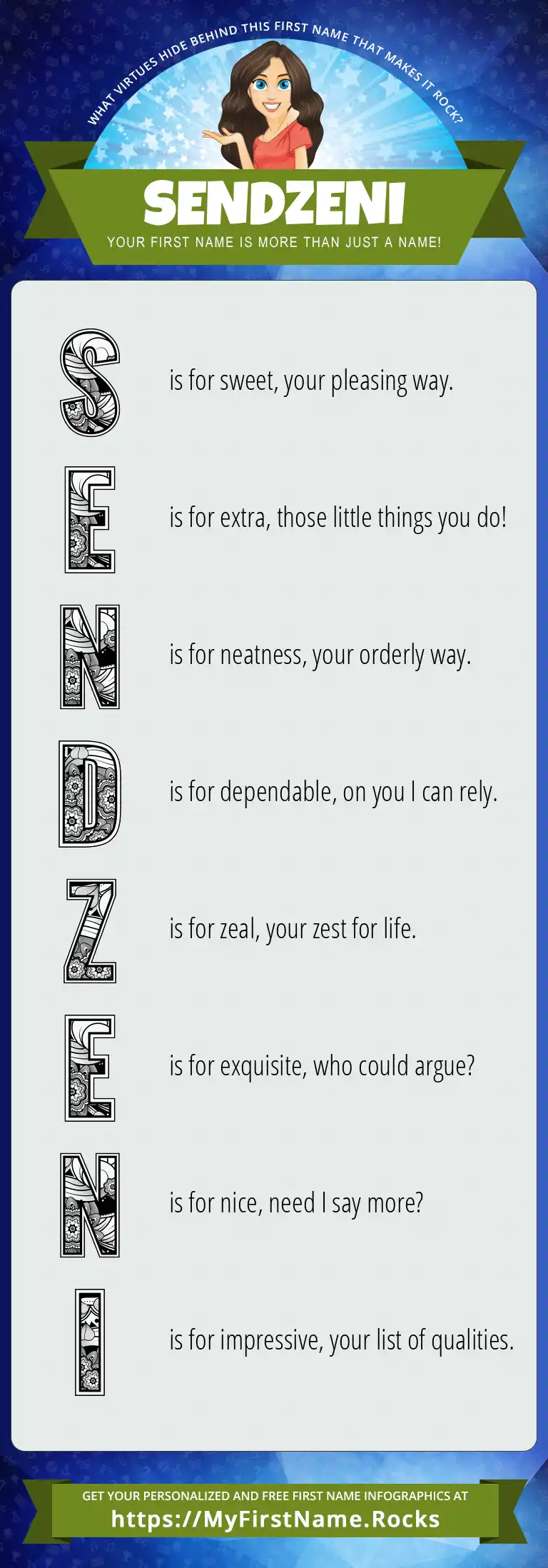 WHAT VIRTUES HIDE BEHIND THIS FIRST NAME THAT MAKES IT ROCK?

SENDZENI

YOUR FIRST NAME IS MORE THAN JUST A NAME!

S is for sweet, your pleasing way.

E is for extra, those little things you do!

N is for neatness, your orderly way.

D is for dependable, on you I can rely.

Z is for zeal, your zest for life.

E is for exquisite, who could argue?

N is for nice, need I say more?

I is for impressive, your list of qualities.

GET YOUR PERSONALIZED AND FREE FIRST NAME INFOGRAPHICS AT
https://MyFirstName.Rocks