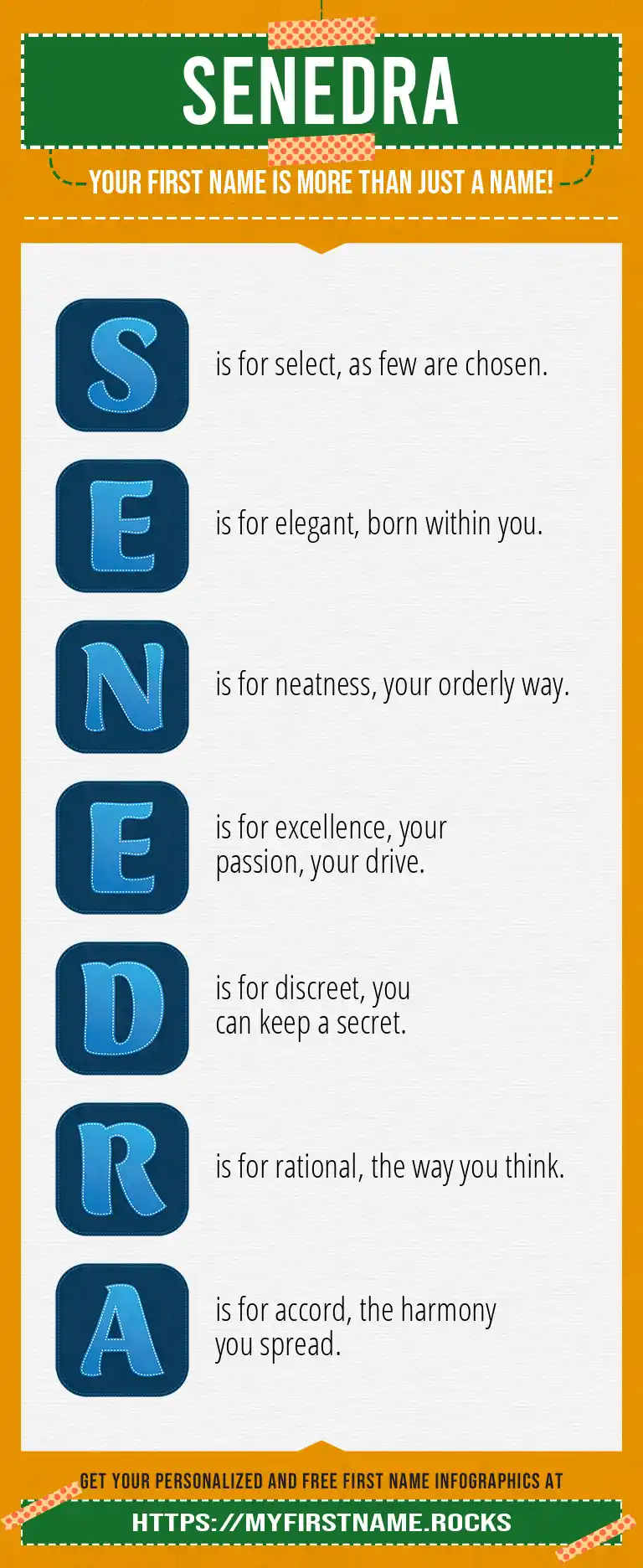 SENEDRA

YOUR FIRST NAME IS MORE THAN JUST A NAME!

S is for select, as few are chosen.

E is for elegant, born within you.

N is for neatness, your orderly way.

E is for excellence, your passion, your drive.

D is for discreet, you can keep a secret.

R is for rational, the way you think.

A is for accord, the harmony you spread.

GET YOUR PERSONALIZED AND FREE FIRST NAME INFOGRAPHICS AT

HTTPS://MYFIRSTNAME.ROCKS