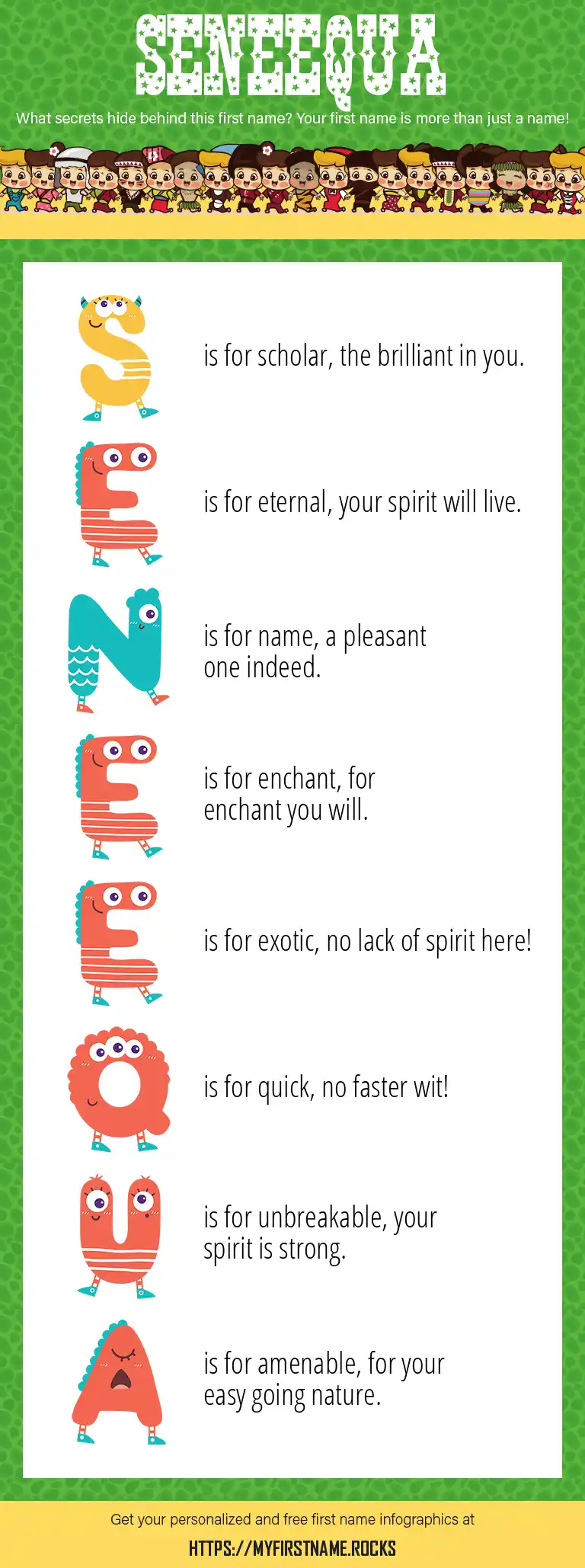 SENEEQUA

What secrets hide behind this first name? Your first name is more than just a name!

S is for scholar, the brilliant in you.

E is for eternal, your spirit will live.

N is for name, a pleasant one indeed.

E is for enchant, for enchant you will.

E is for exotic, no lack of spirit here!

Q is for quick, no faster wit!

U is for unbreakable, your spirit is strong.

A is for amenable, for your easy going nature.

Get your personalized and free first name infographics at

HTTPS://MYFIRSTNAME.ROCKS