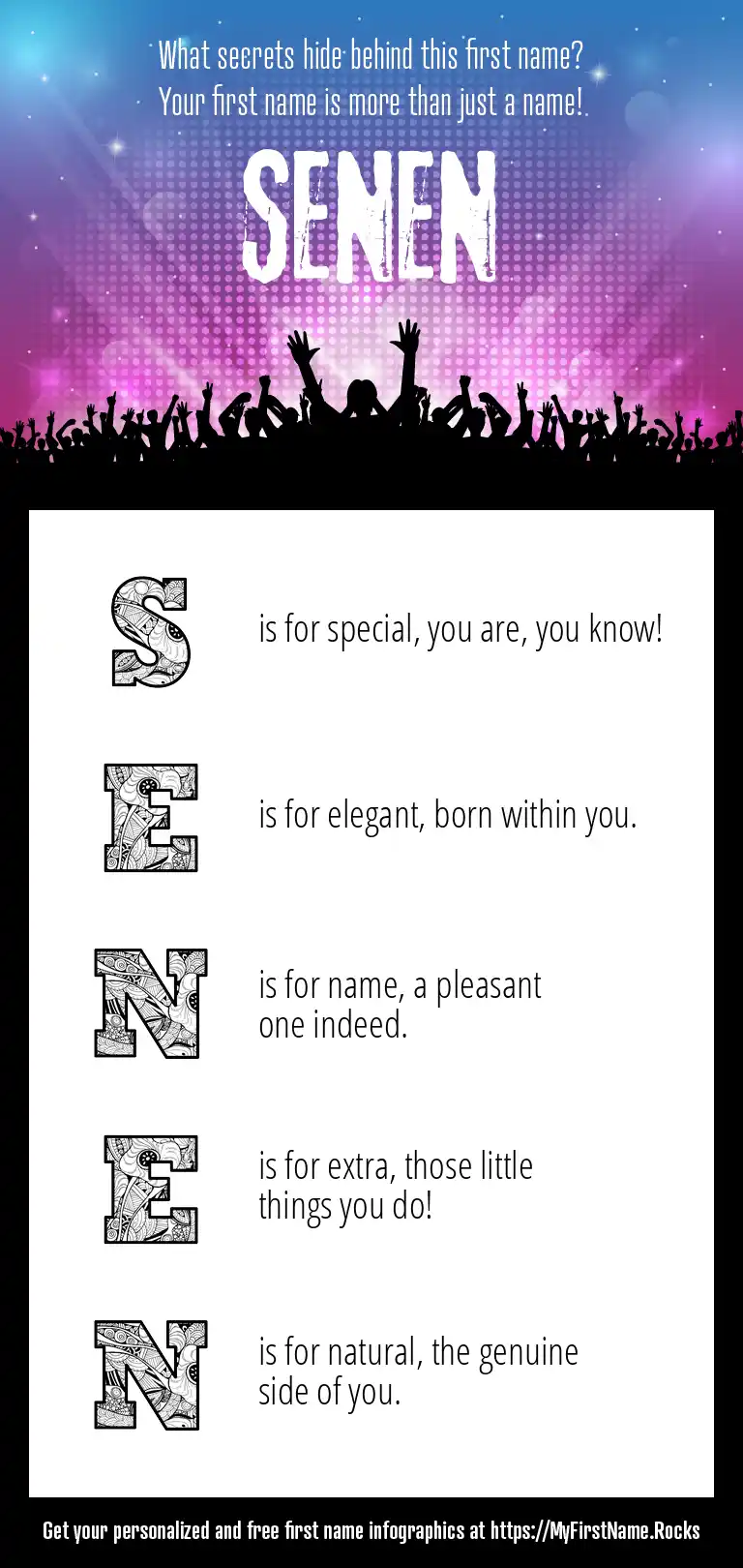 What secrets hide behind this first name?
Your first name is more than just a name!

SENEN

S is for special, you are, you know!

E is for elegant, born within you.

N is for name, a pleasant one indeed.

E is for extra, those little things you do!

N is for natural, the genuine side of you.

Get your personalized and free first name infographics at https://MyFirstName.Rocks