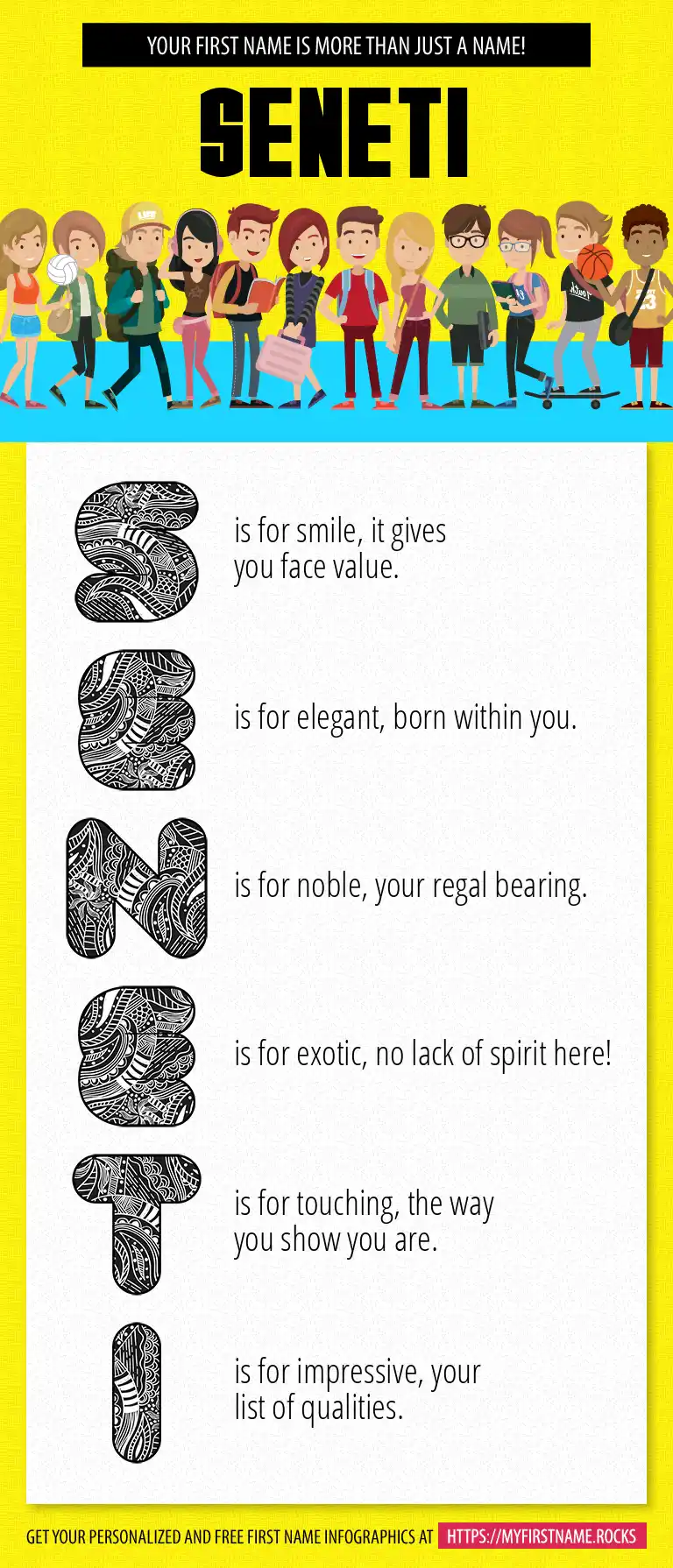 YOUR FIRST NAME IS MORE THAN JUST A NAME!

SENETI

S is for smile, it gives you face value.

E is for elegant, born within you.

N is for noble, your regal bearing.

E is for exotic, no lack of spirit here!

T is for touching, the way you show you are.

I is for impressive, your list of qualities.

GET YOUR PERSONALIZED AND FREE FIRST NAME INFOGRAPHICS AT HTTPS://MYFIRSTNAME.ROCKS