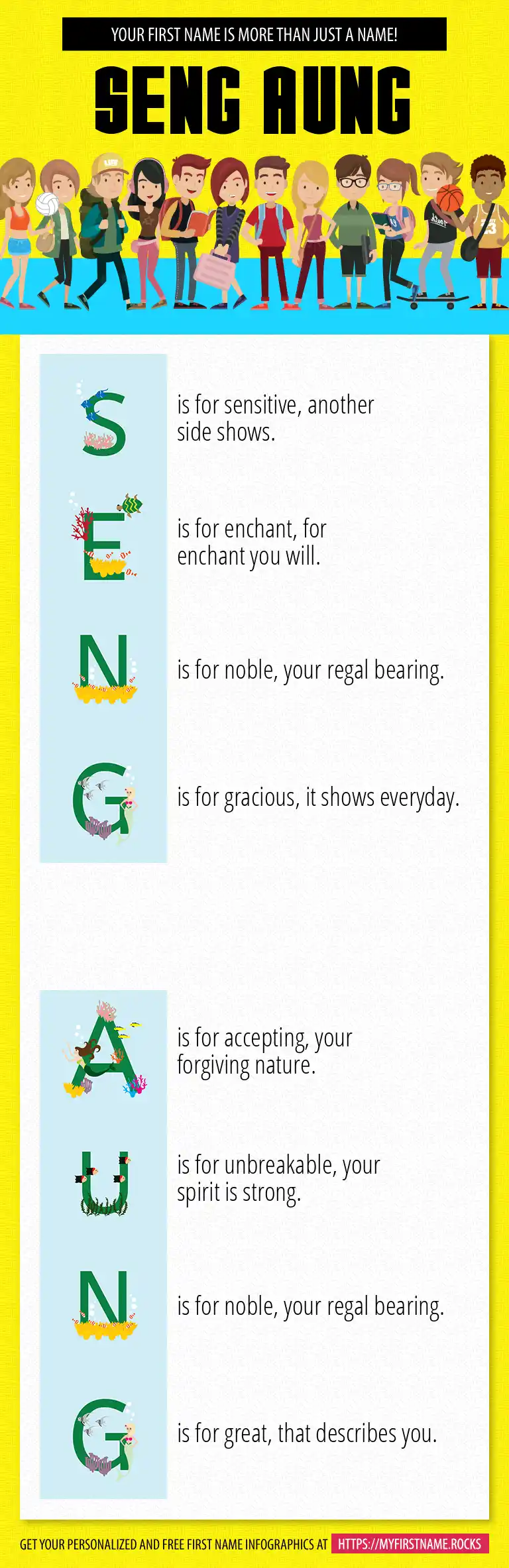 YOUR FIRST NAME IS MORE THAN JUST A NAME!

SENG AUNG

S is for sensitive, another side shows.

E is for enchant, for enchant you will.

N is for noble, your regal bearing.

G is for gracious, it shows everyday.

A is for accepting, your forgiving nature.

U is for unbreakable, your spirit is strong.

N is for noble, your regal bearing.

G is for great, that describes you.

GET YOUR PERSONALIZED AND FREE FIRST NAME INFOGRAPHICS AT HTTPS://MYFIRSTNAME.ROCKS