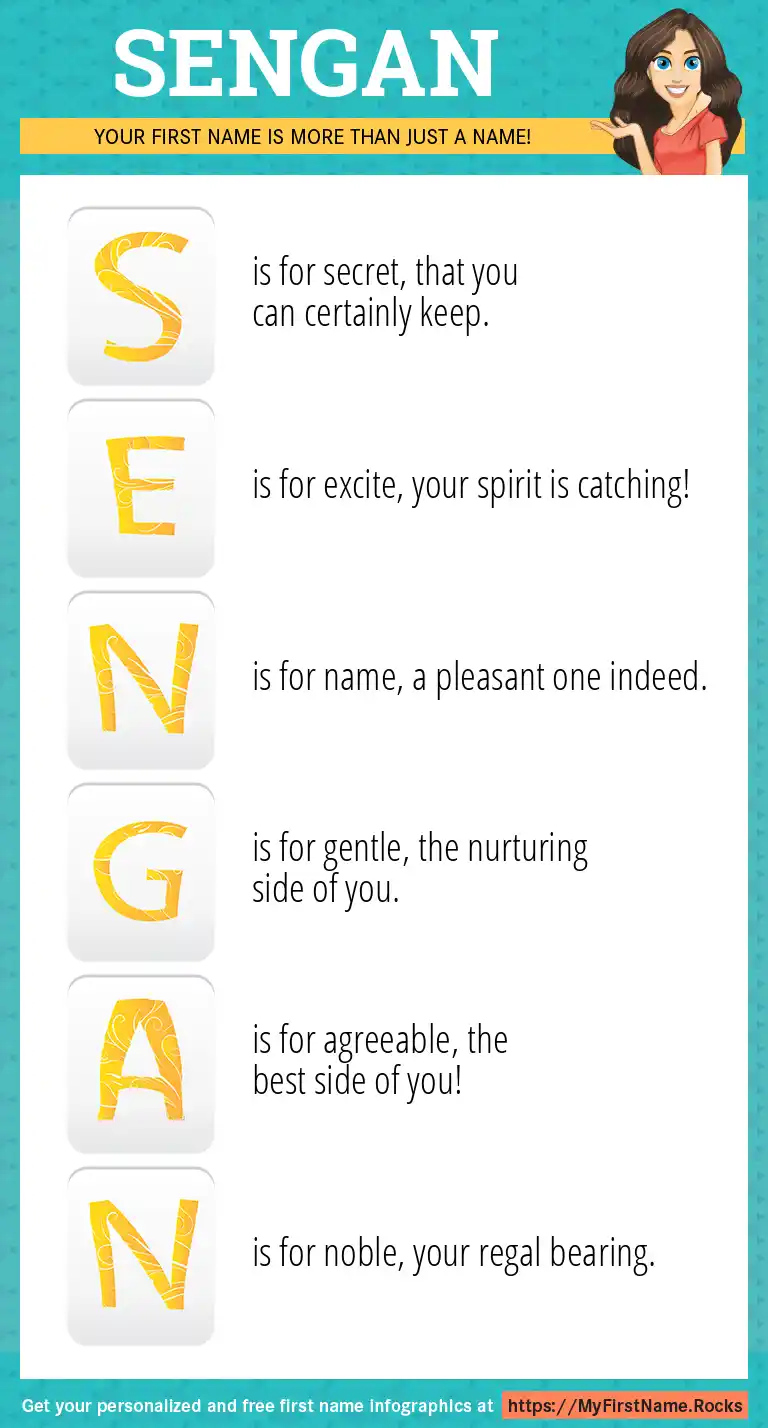 SENGAN

YOUR FIRST NAME IS MORE THAN JUST A NAME!

S is for secret, that you can certainly keep.

E is for excite, your spirit is catching!

N is for name, a pleasant one indeed.

G is for gentle, the nurturing side of you.

A is for agreeable, the best side of you!

N is for noble, your regal bearing.

Get your personalized and free first name infographics at https://MyFirstName.Rocks