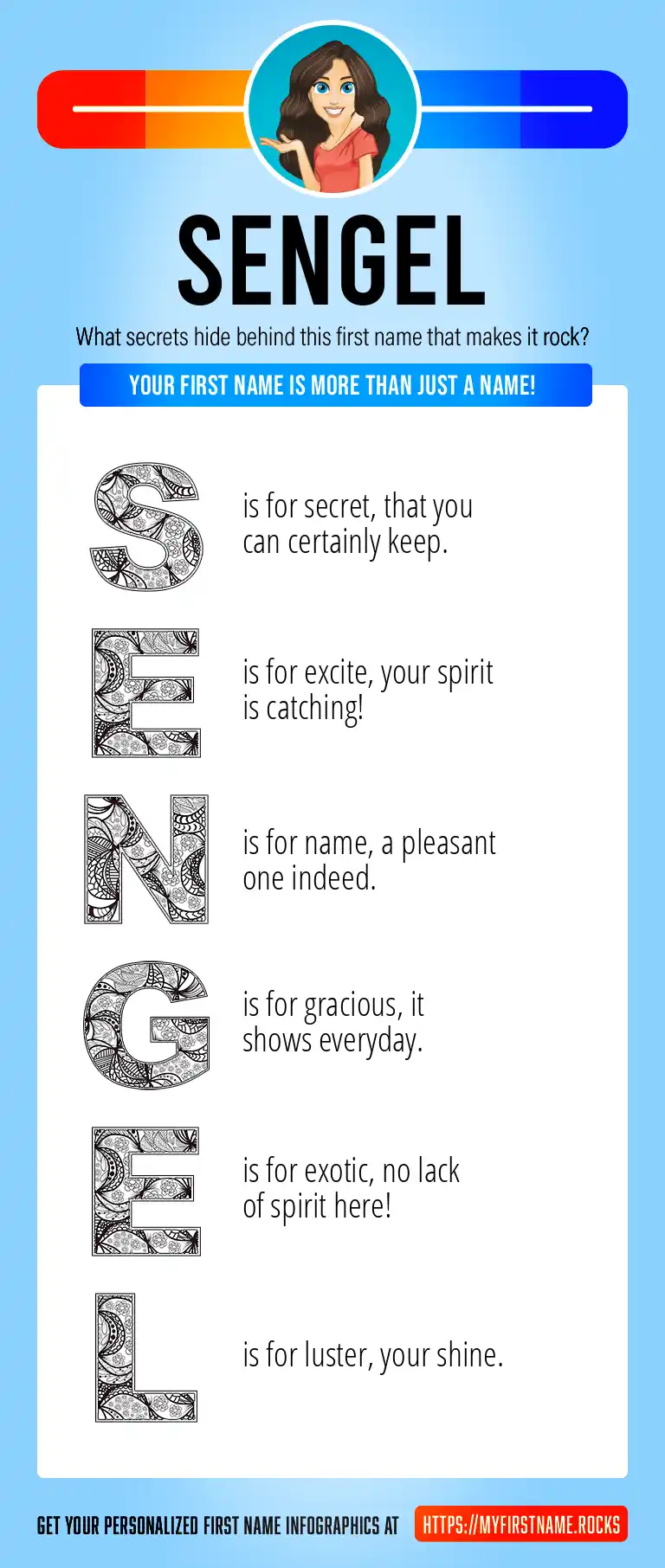 SENGEL

What secrets hide behind this first name that makes it rock?

YOUR FIRST NAME IS MORE THAN JUST A NAME!

S is for secret, that you can certainly keep.

E is for excite, your spirit is catching!

N is for name, a pleasant one indeed.

G is for gracious, it shows everyday.

E is for exotic, no lack of spirit here!

L is for luster, your shine.

GET YOUR PERSONALIZED FIRST NAME INFOGRAPHICS AT HTTPS://MYFIRSTNAME.ROCKS