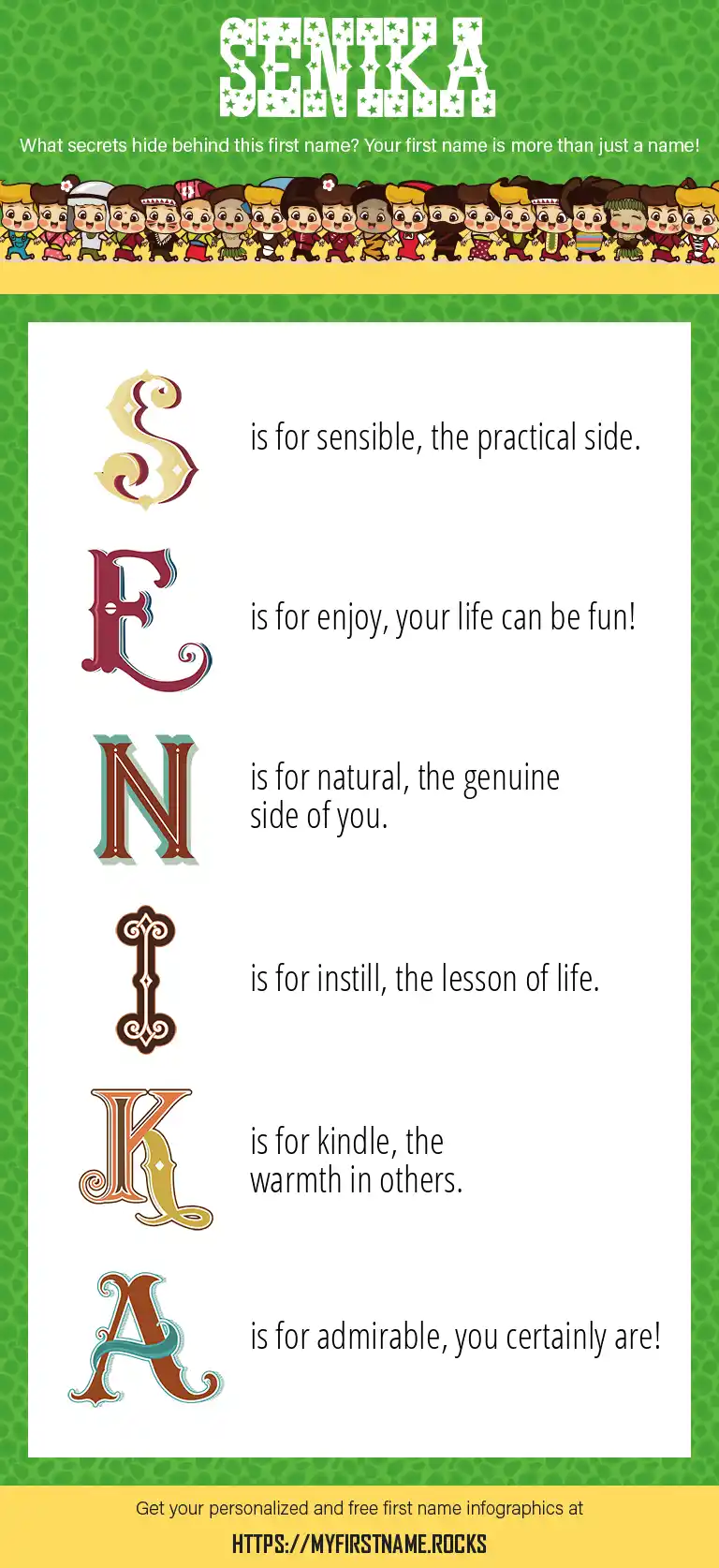 SENIKA

What secrets hide behind this first name? Your first name is more than just a name!

S is for sensible, the practical side.

E is for enjoy, your life can be fun!

N is for natural, the genuine side of you.

I is for instill, the lesson of life.

K is for kindle, the warmth in others.

A is for admirable, you certainly are!

Get your personalized and free first name infographics at

HTTPS://MYFIRSTNAME.ROCKS