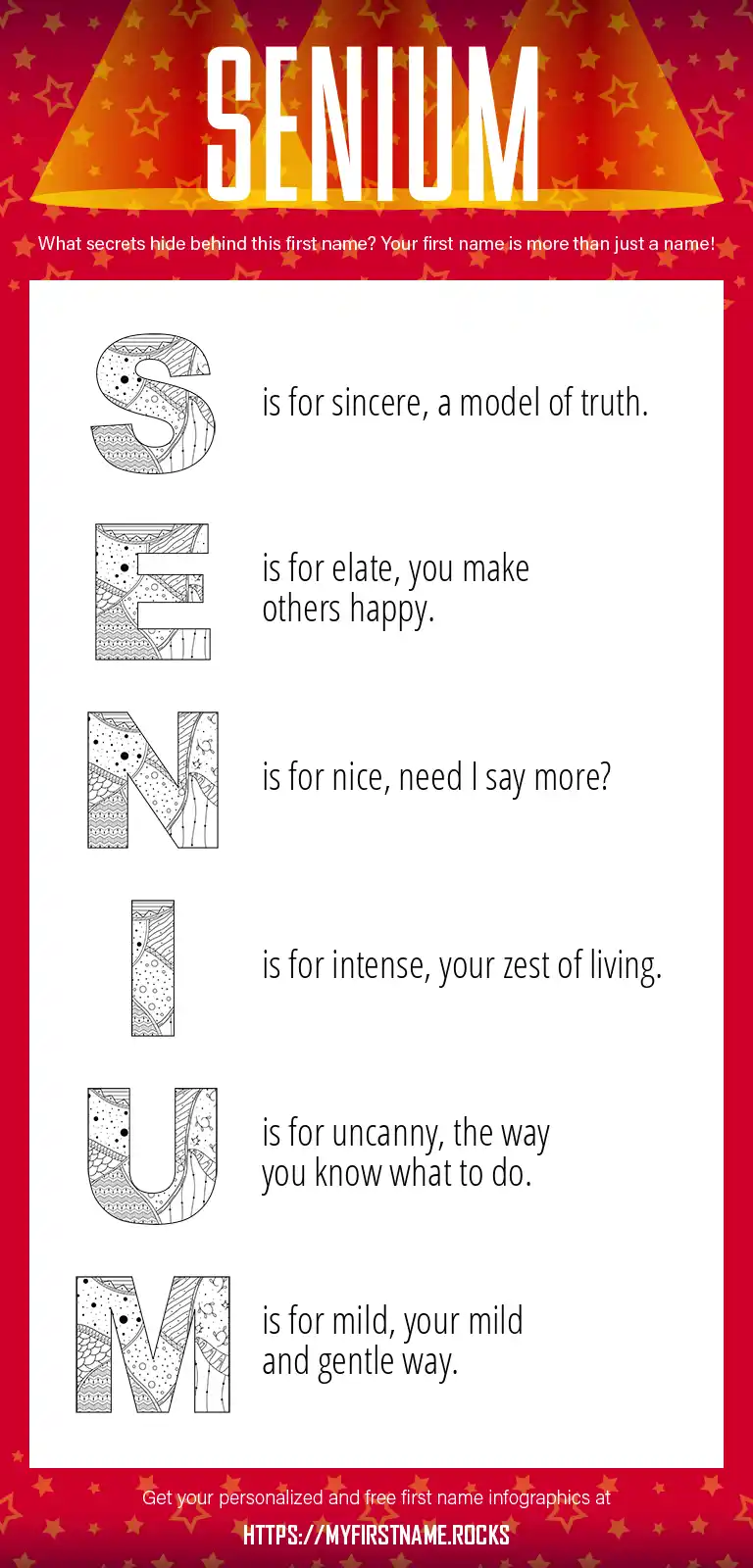 SENIUM

What secrets hide behind this first name? Your first name is more than just a name!

S is for sincere, a model of truth.

E is for elate, you make others happy.

N is for nice, need I say more?

I is for intense, your zest of living.

U is for uncanny, the way you know what to do.

M is for mild, your mild and gentle way.

Get your personalized and free first name infographics at

HTTPS://MYFIRSTNAME.ROCKS