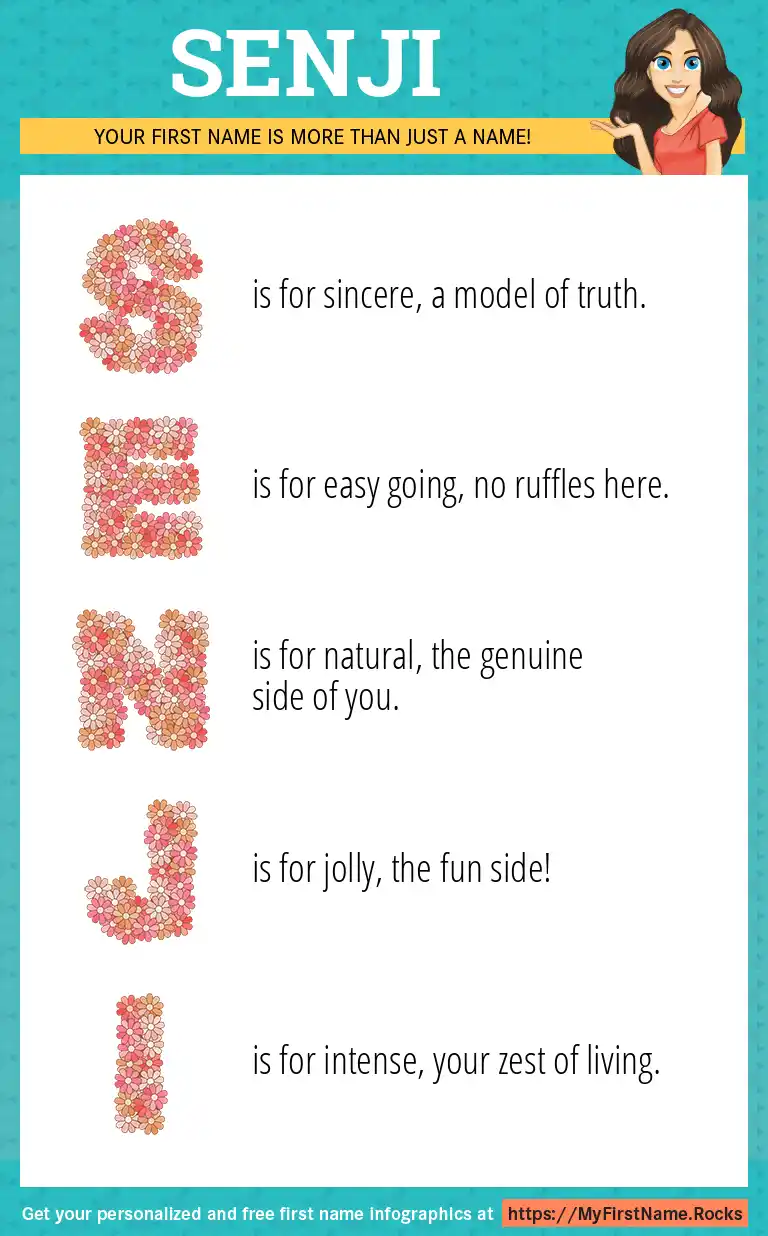 SENJI

YOUR FIRST NAME IS MORE THAN JUST A NAME!

S is for sincere, a model of truth.

E is for easy going, no ruffles here.

N is for natural, the genuine side of you.

J is for jolly, the fun side!

I is for intense, your zest of living.

Get your personalized and free first name infographics at https://MyFirstName.Rocks