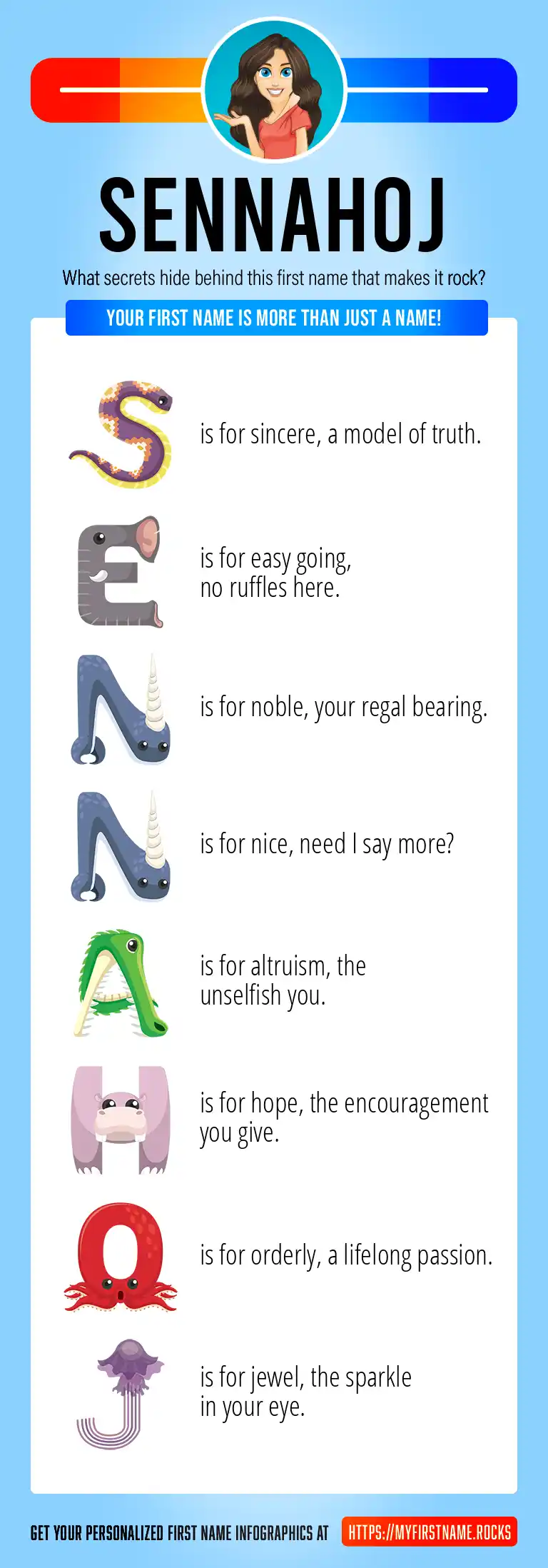 SENNAHOJ

What secrets hide behind this first name that makes it rock?

YOUR FIRST NAME IS MORE THAN JUST A NAME!

S is for sincere, a model of truth.

E is for easy going, no ruffles here.

N is for noble, your regal bearing.

N is for nice, need I say more?

A is for altruism, the unselfish you.

H is for hope, the encouragement you give.

O is for orderly, a lifelong passion.

J is for jewel, the sparkle in your eye.

GET YOUR PERSONALIZED FIRST NAME INFOGRAPHICS AT HTTPS://MYFIRSTNAME.ROCKS